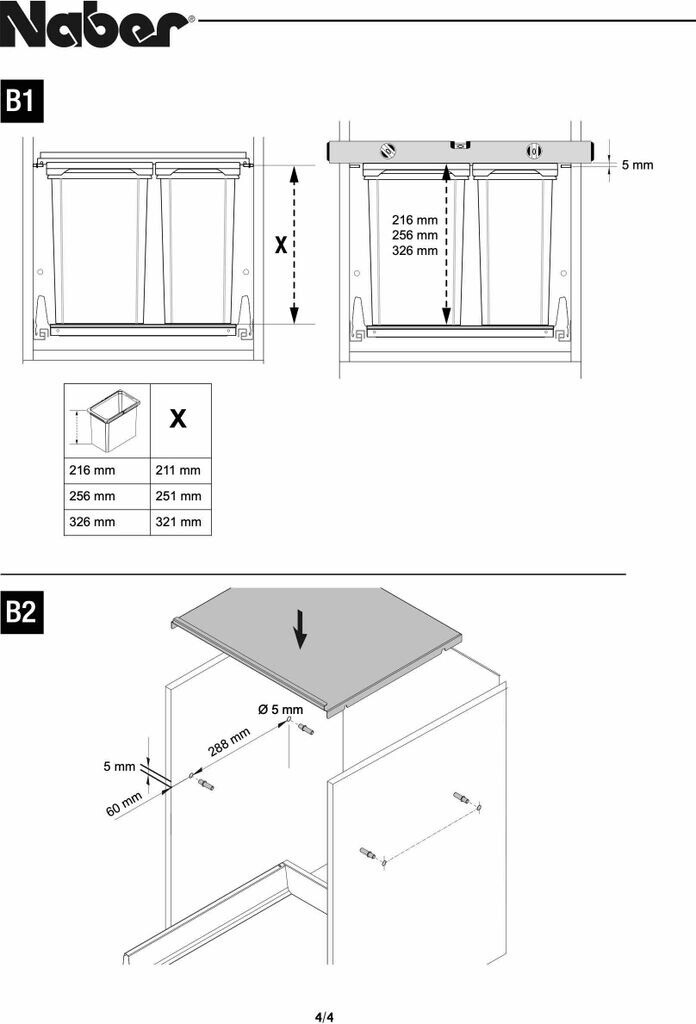 Naber®

B1

X

5 mm

216 mm
256 mm
326 mm

| | X |
|---|---|
| 216 mm | 211 mm |
| 256 mm | 251 mm |
| 326 mm | 321 mm |

B2

Ø 5 mm

288 mm

5 mm

60 mm

4/4