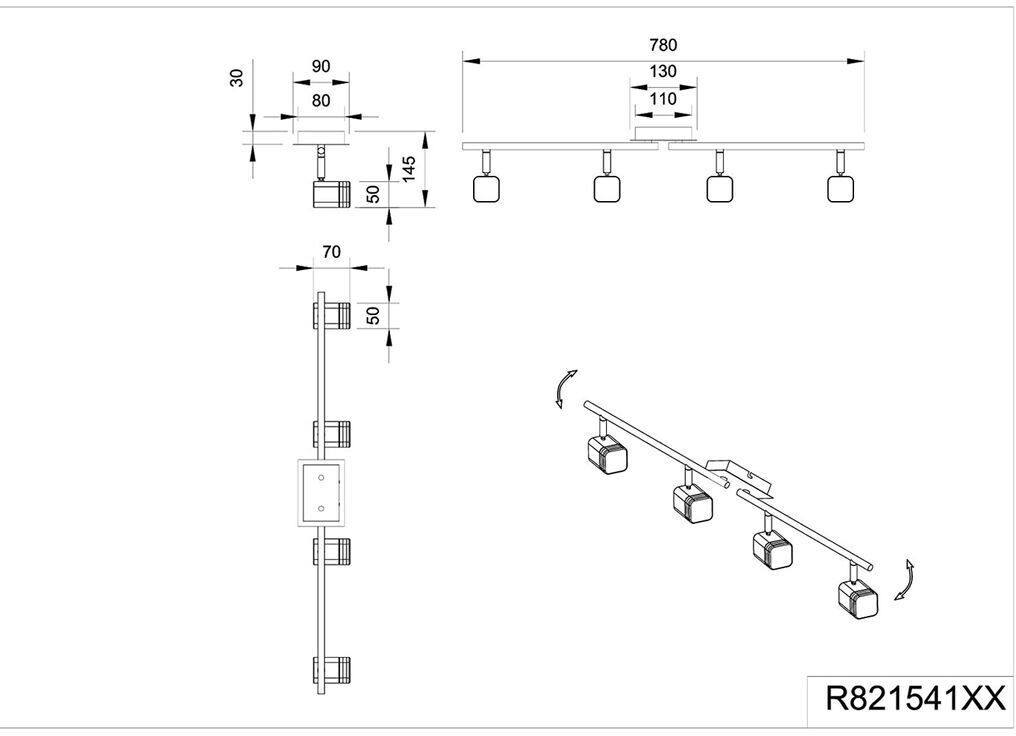 30
90
80
145
50
780
130
110
70
50
R821541XX