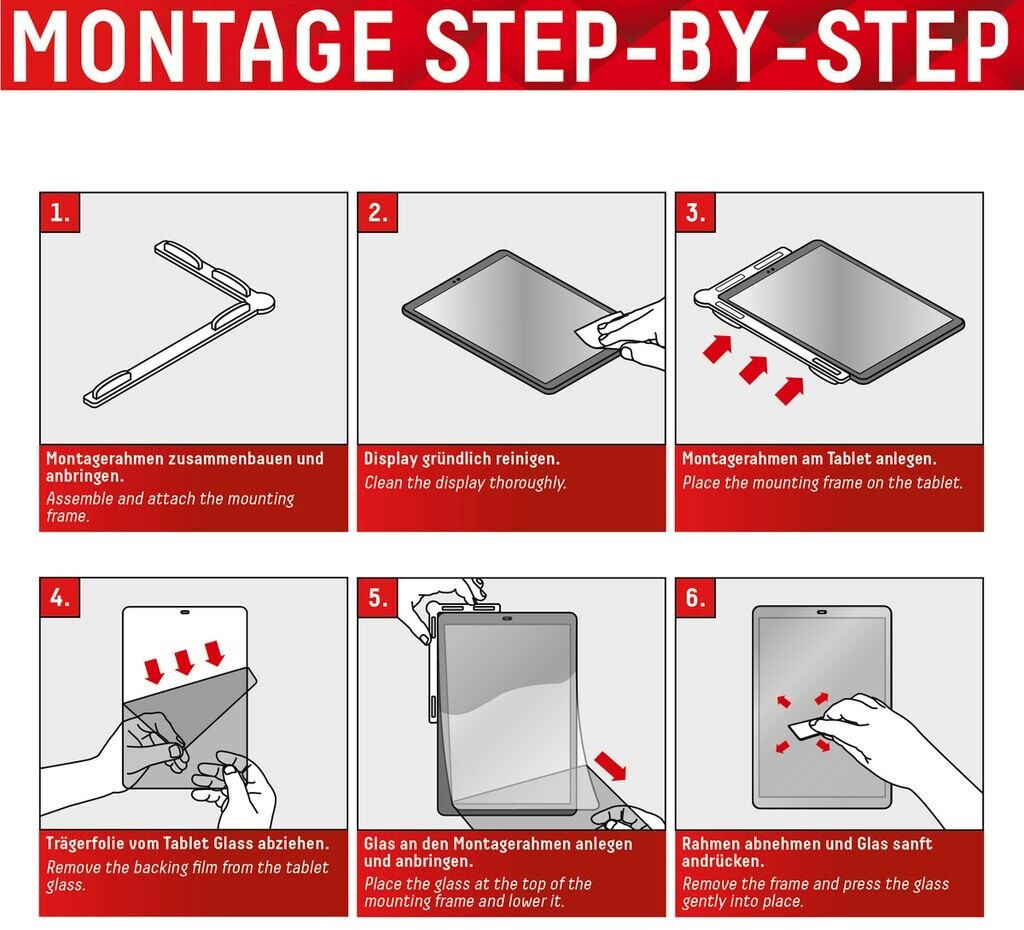 MONTAGE STEP-BY-STEP

1.

Montagerahmen zusammenbauen und anbringen.
Assemble and attach the mounting frame.

2.

Display gründlich reinigen.
Clean the display thoroughly.

3.

Montagerahmen am Tablet anlegen.
Place the mounting frame on the tablet.

4.

Trägerfolie vom Tablet Glass abziehen.
Remove the backing film from the tablet glass.

5.

Glas an den Montagerahmen anlegen und anbringen.
Place the glass at the top of the mounting frame and lower it.

6.

Rahmen abnehmen und Glas sanft andrücken.
Remove the frame and press the glass gently into place.