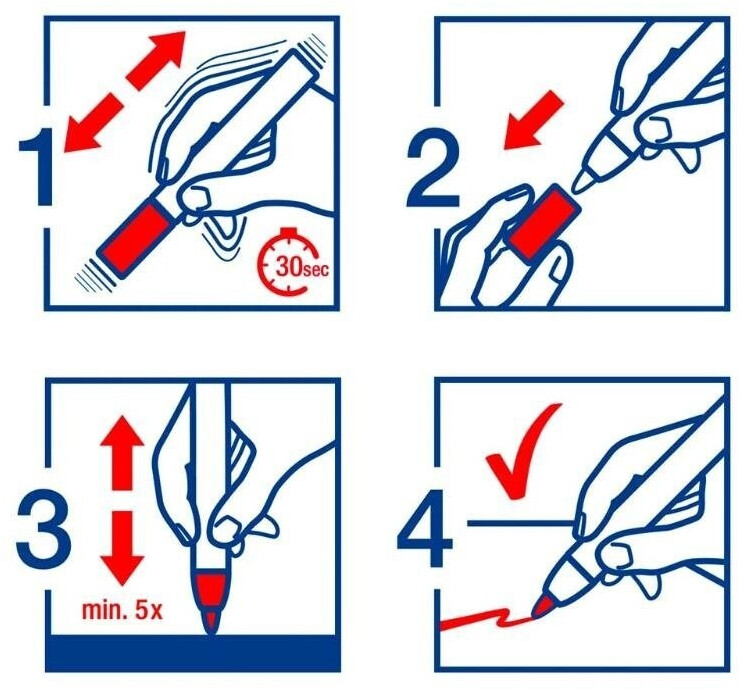 1

30sec

2

3

min. 5x

4