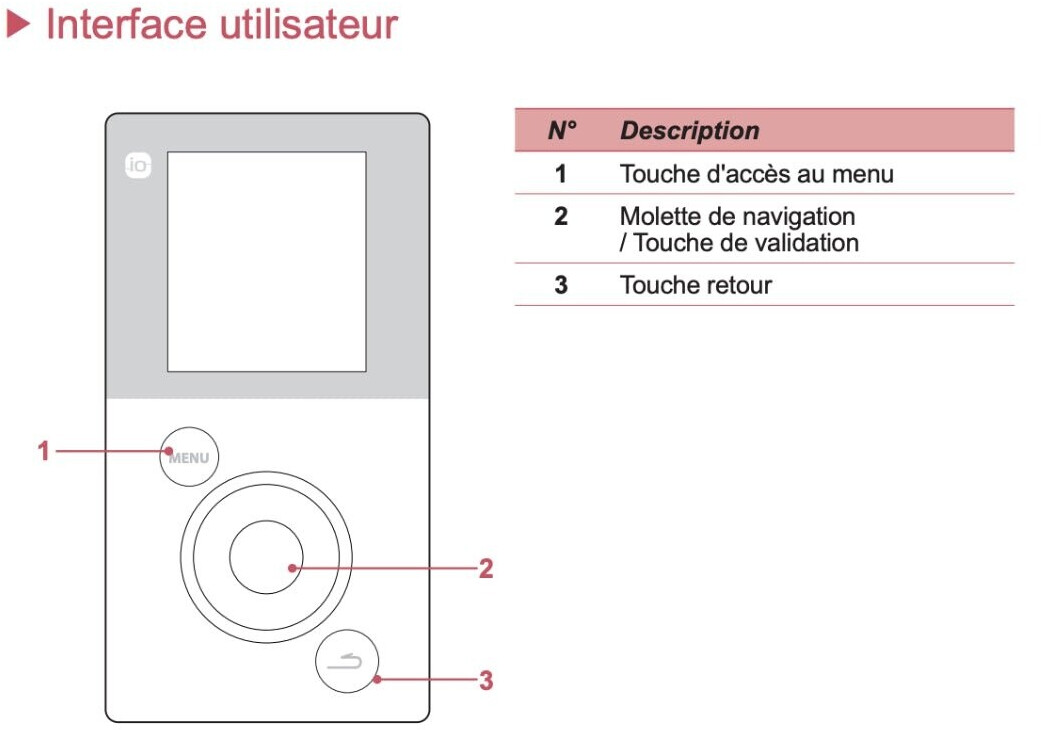 ▶ Interface utilisateur

io

1 MENU

2

3

| N° | Description |
|---|---|
| 1 | Touche d'accès au menu |
| 2 | Molette de navigation / Touche de validation |
| 3 | Touche retour |