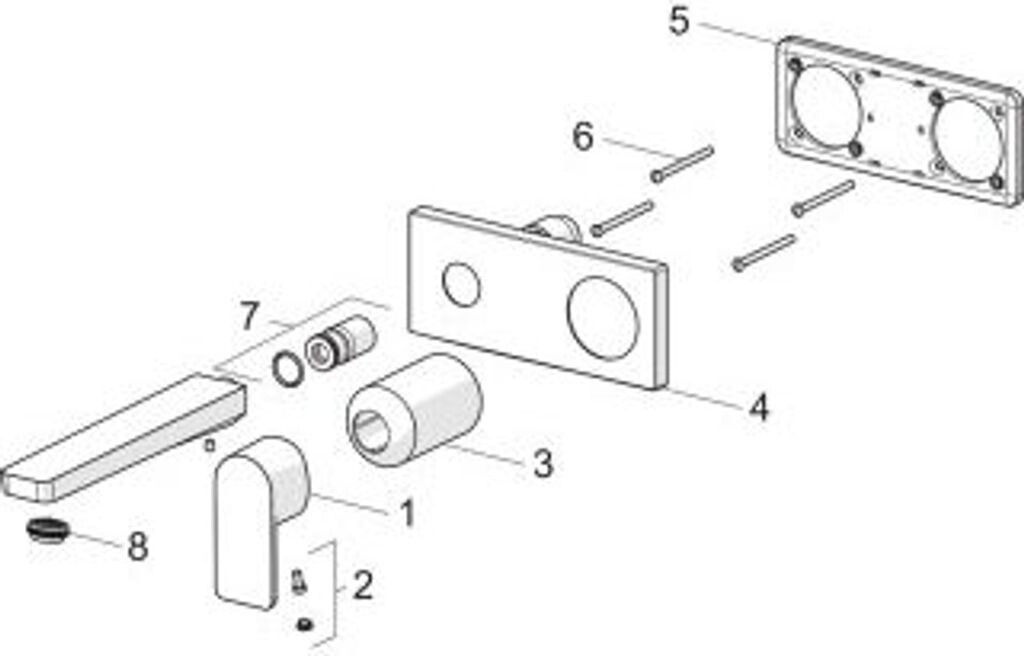 5
6
7
4
3
1
8
2