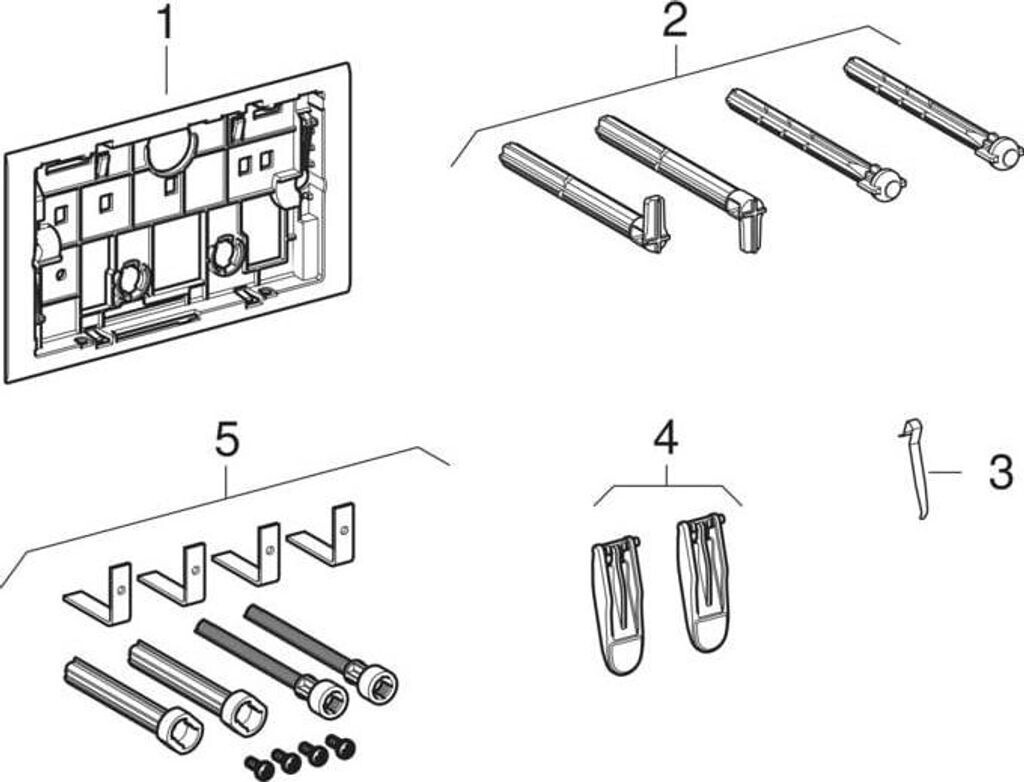 1
2
5
4
3