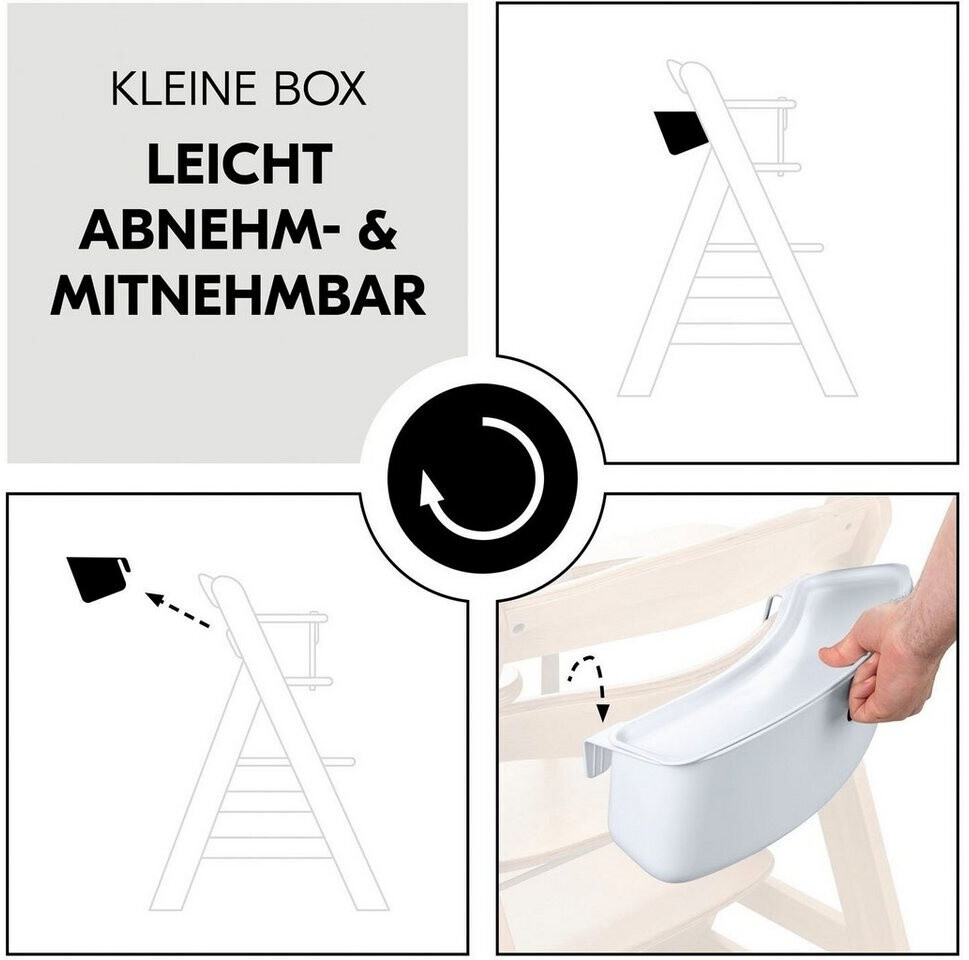 KLEINE BOX

LEICHT ABNEHM- & MITNEHMBAR