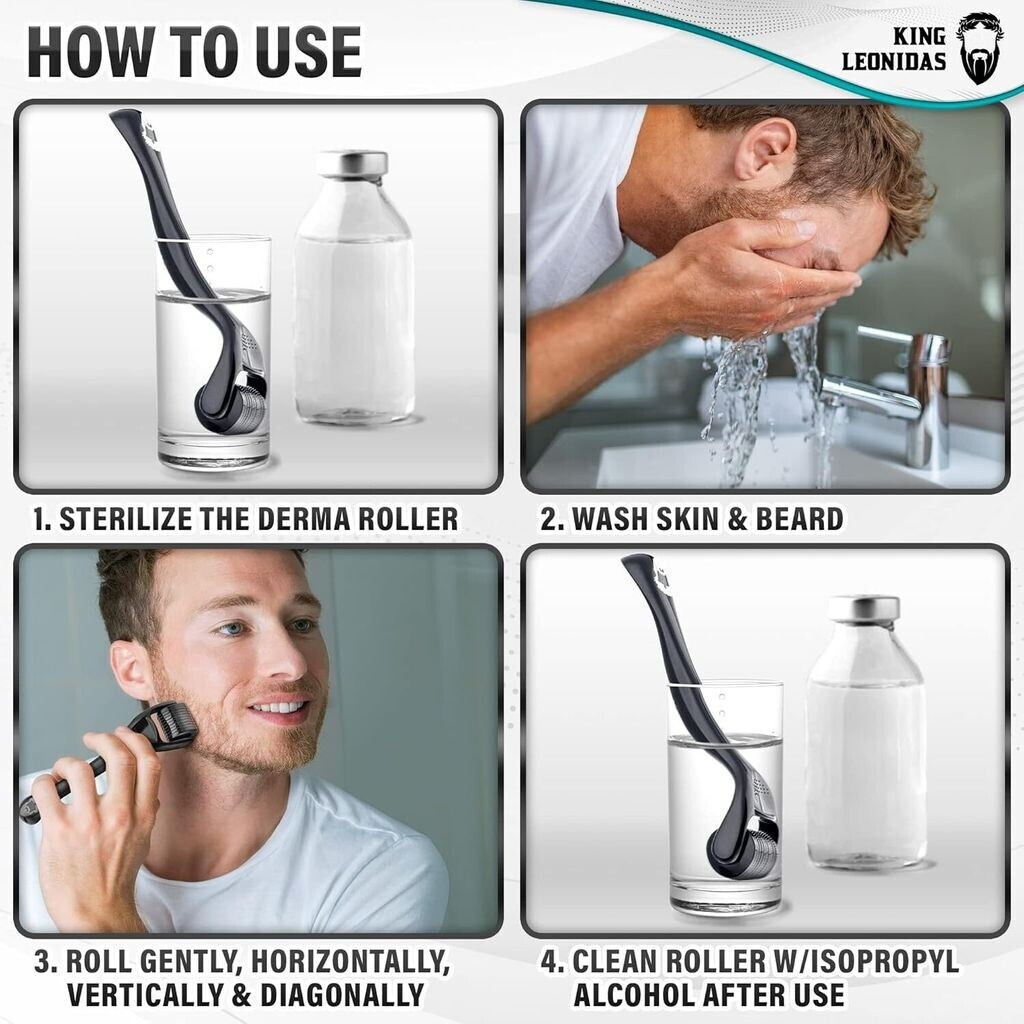 HOW TO USE

KING LEONIDAS

1. STERILIZE THE DERMA ROLLER

2. WASH SKIN & BEARD

3. ROLL GENTLY, HORIZONTALLY, VERTICALLY & DIAGONALLY

4. CLEAN ROLLER W/ISOPROPYL ALCOHOL AFTER USE