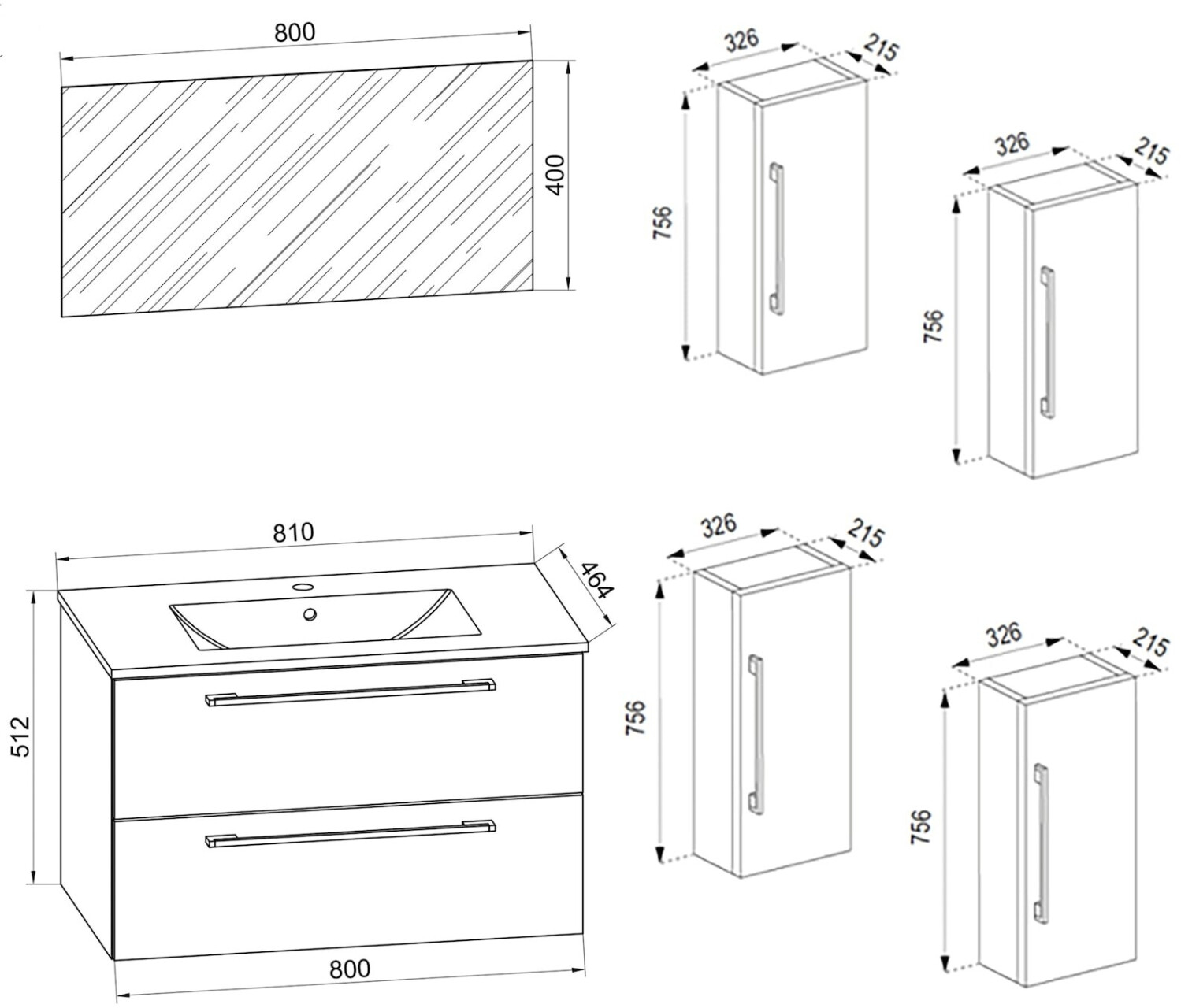 800

400

326

215

756

326

215

756

810

464

512

800

326

215

756

326

215

756