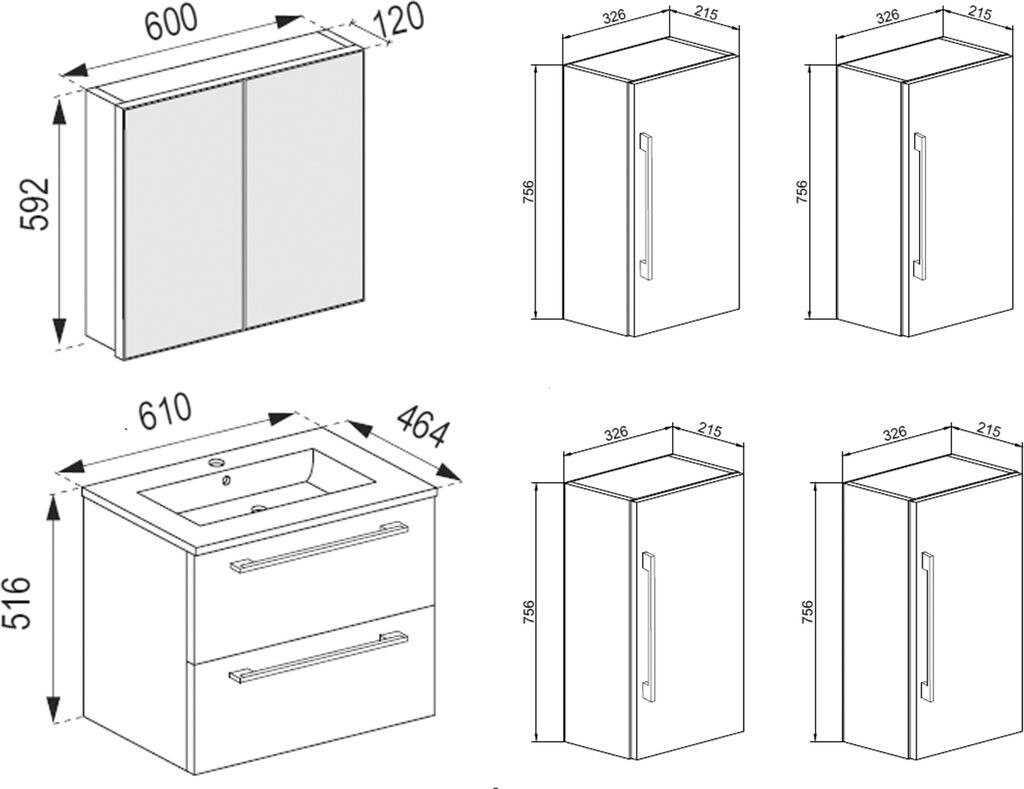 600
120
592
326
215
756
326
215
756
610
464
516
326
215
756
326
215
756