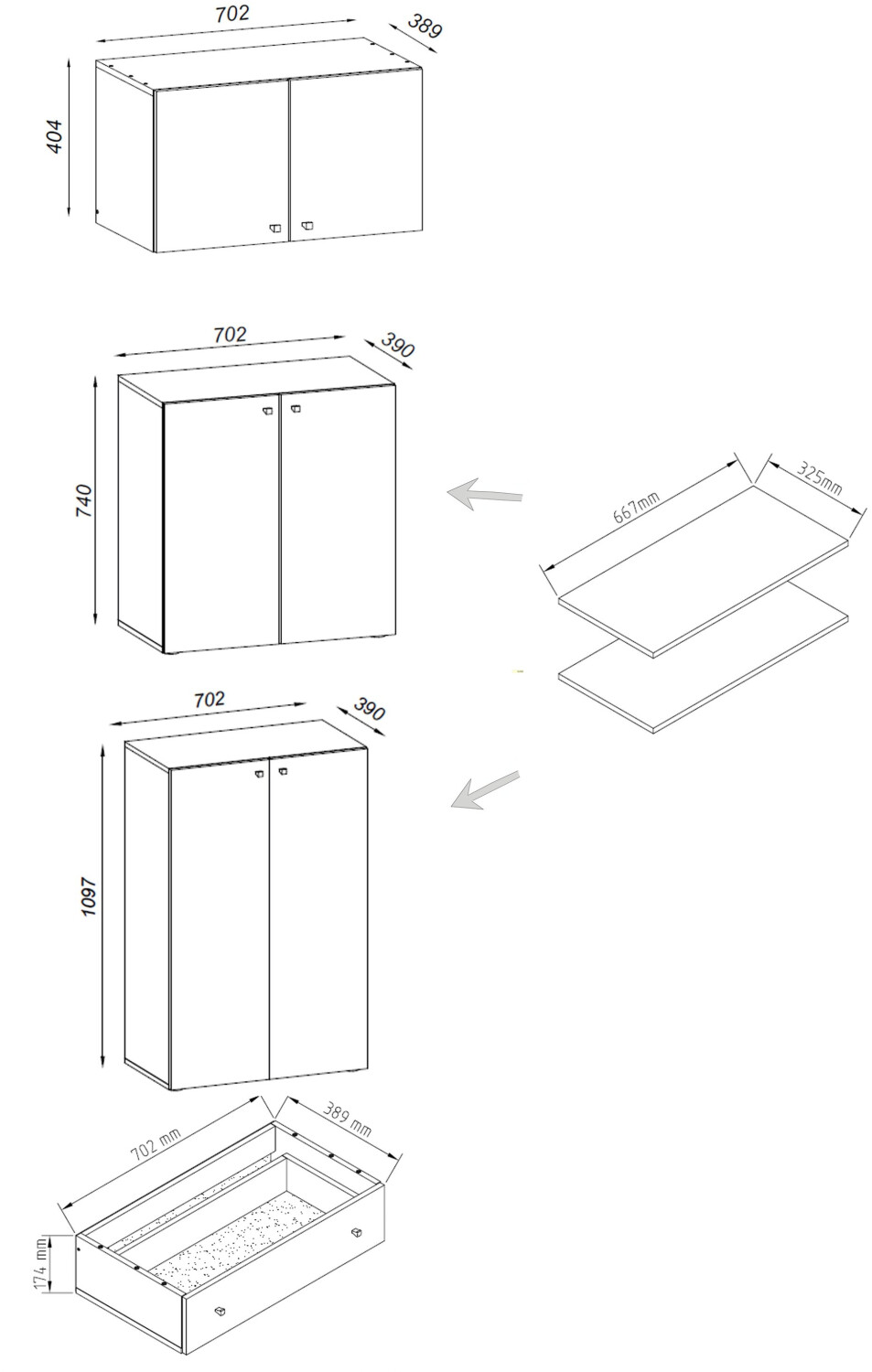 702
389
404

702
390
740

667mm
325mm

702
390
1097

702 mm
389 mm
174 mm