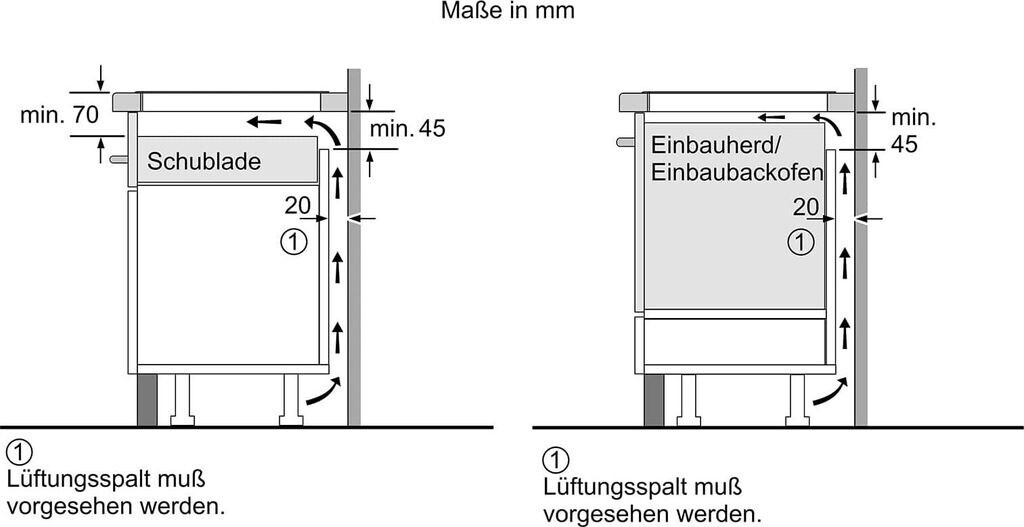 Maße in mm

min. 70
min. 45
Schublade
20
①

①
Lüftungsspalt muß vorgesehen werden.

min. 45
Einbauherd/ Einbaubackofen
20
①

①
Lüftungsspalt muß vorgesehen werden.