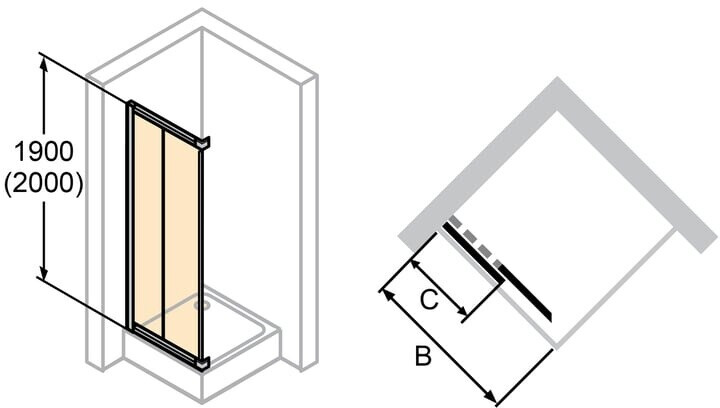 1900
(2000)

C

B