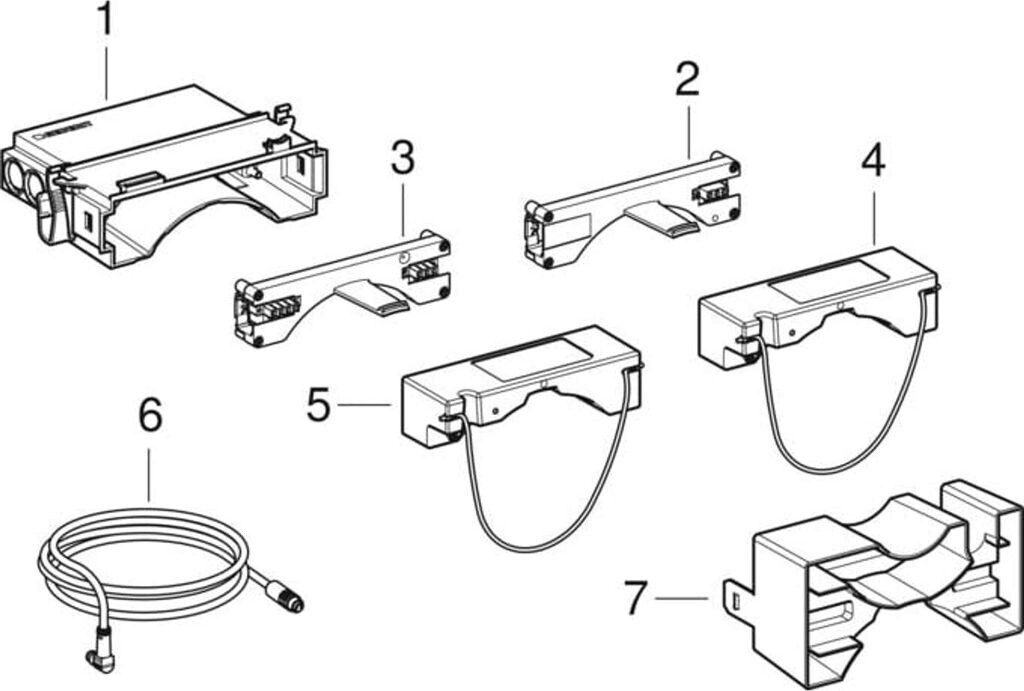 1
2
3
4
5
6
7