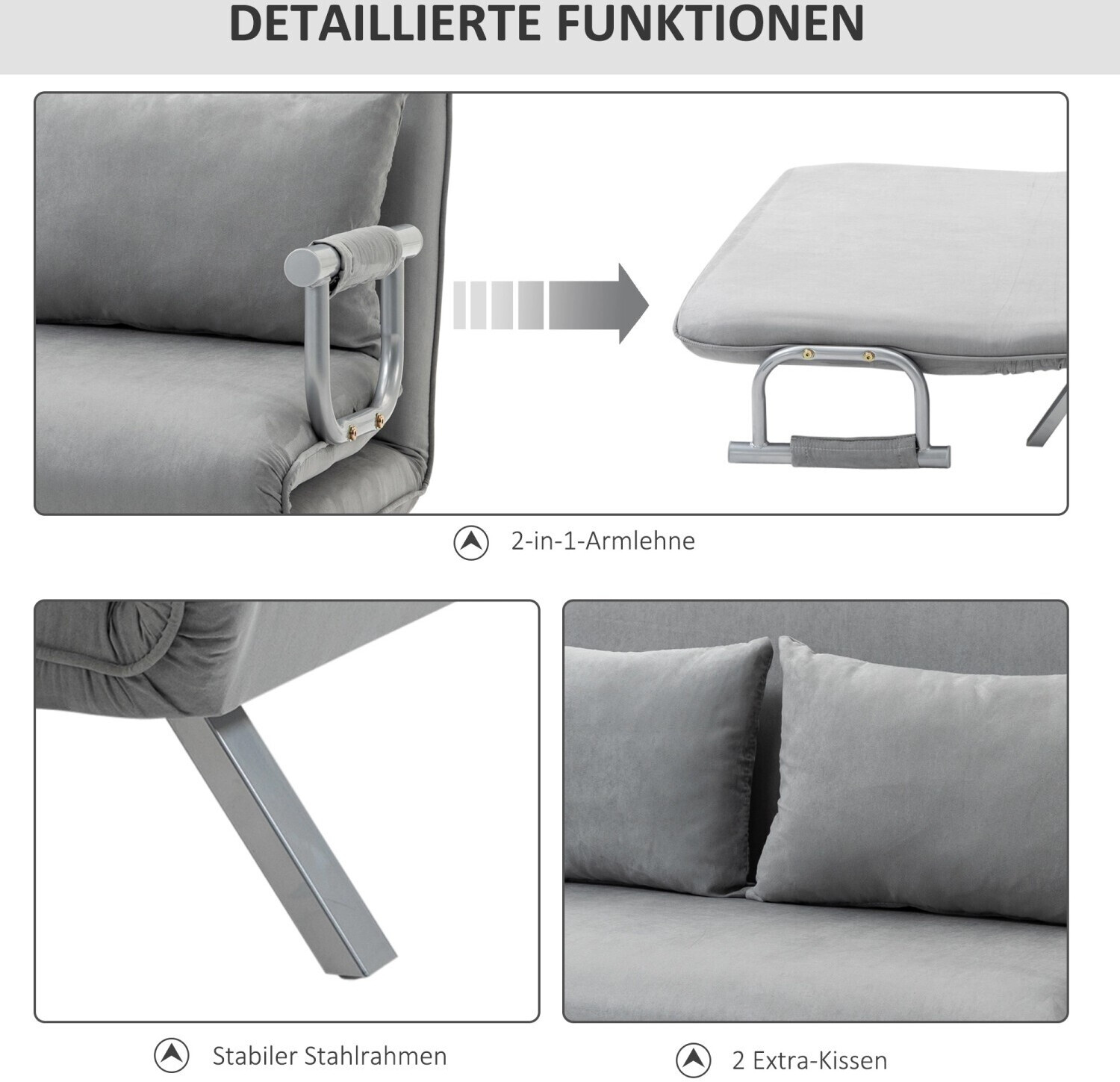 DETAILLIERTE FUNKTIONEN

2-in-1-Armlehne

Stabiler Stahlrahmen

2 Extra-Kissen