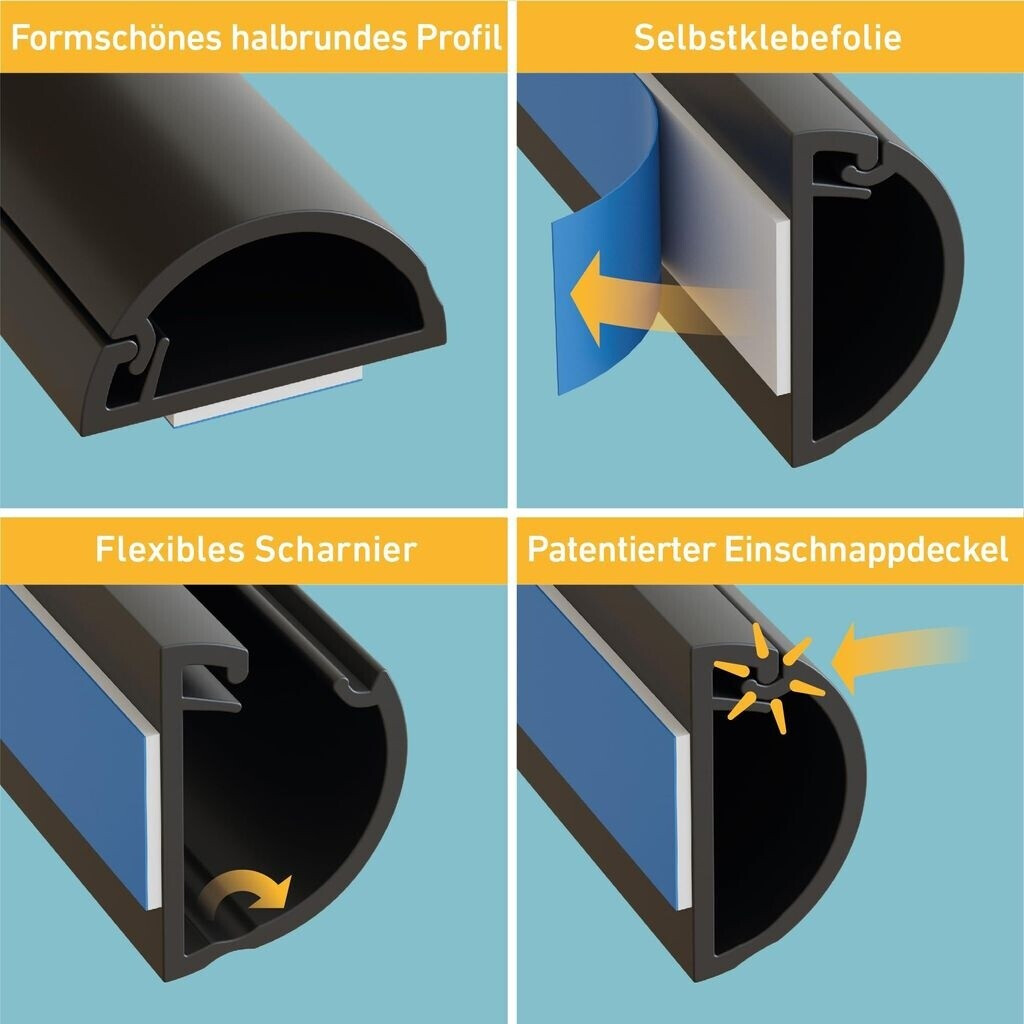 Formschönes halbrundes Profil

Selbstklebefolie

Flexibles Scharnier

Patentierter Einschnappdeckel