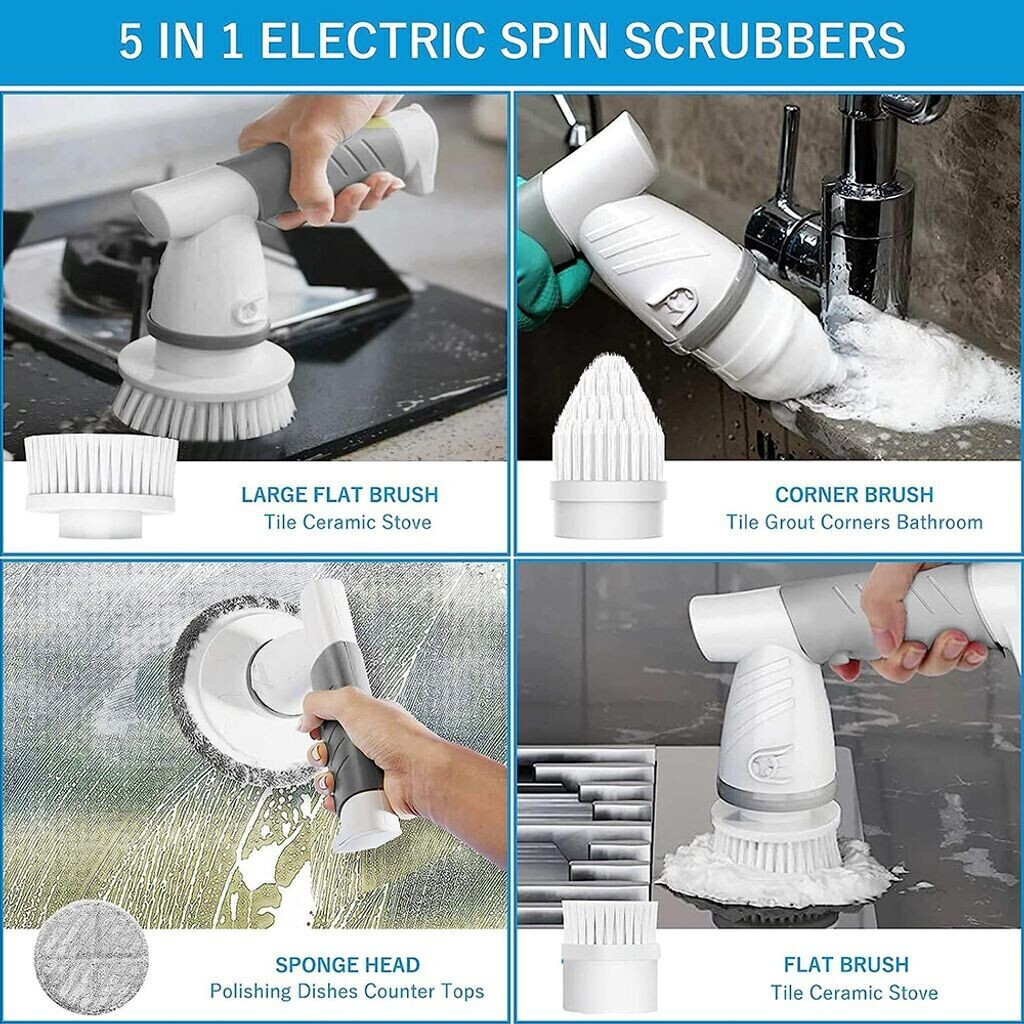 5 IN 1 ELECTRIC SPIN SCRUBBERS

LARGE FLAT BRUSH
Tile Ceramic Stove

CORNER BRUSH
Tile Grout Corners Bathroom

SPONGE HEAD
Polishing Dishes Counter Tops

FLAT BRUSH
Tile Ceramic Stove