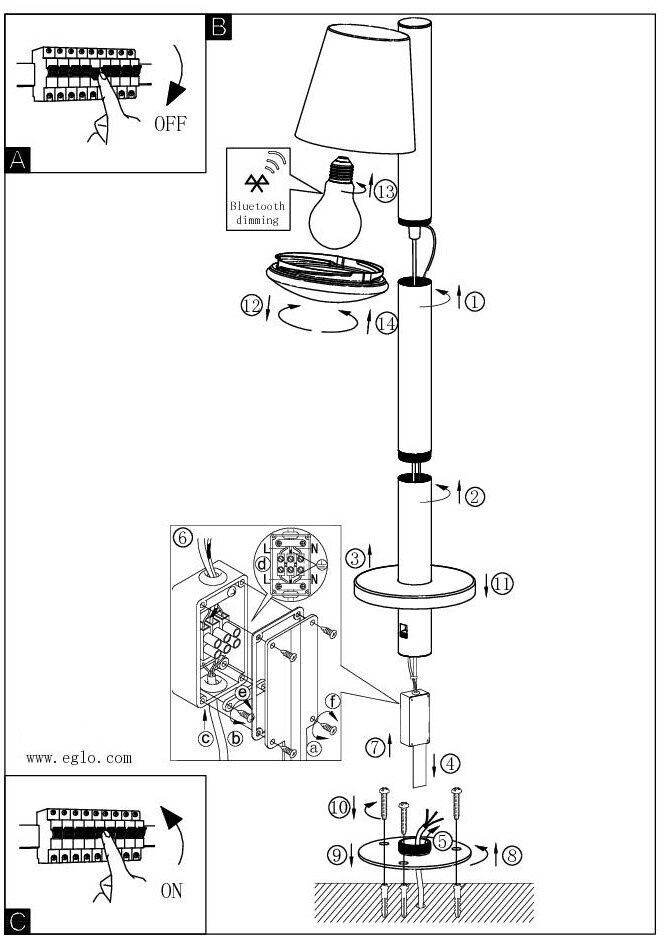 B

OFF

A

Bluetooth dimming

13

12

14

1

2

6

L N
d
L N

3

11

e

f

c

b

a

7

4

www.eglo.com

10

5

9

8

ON

C