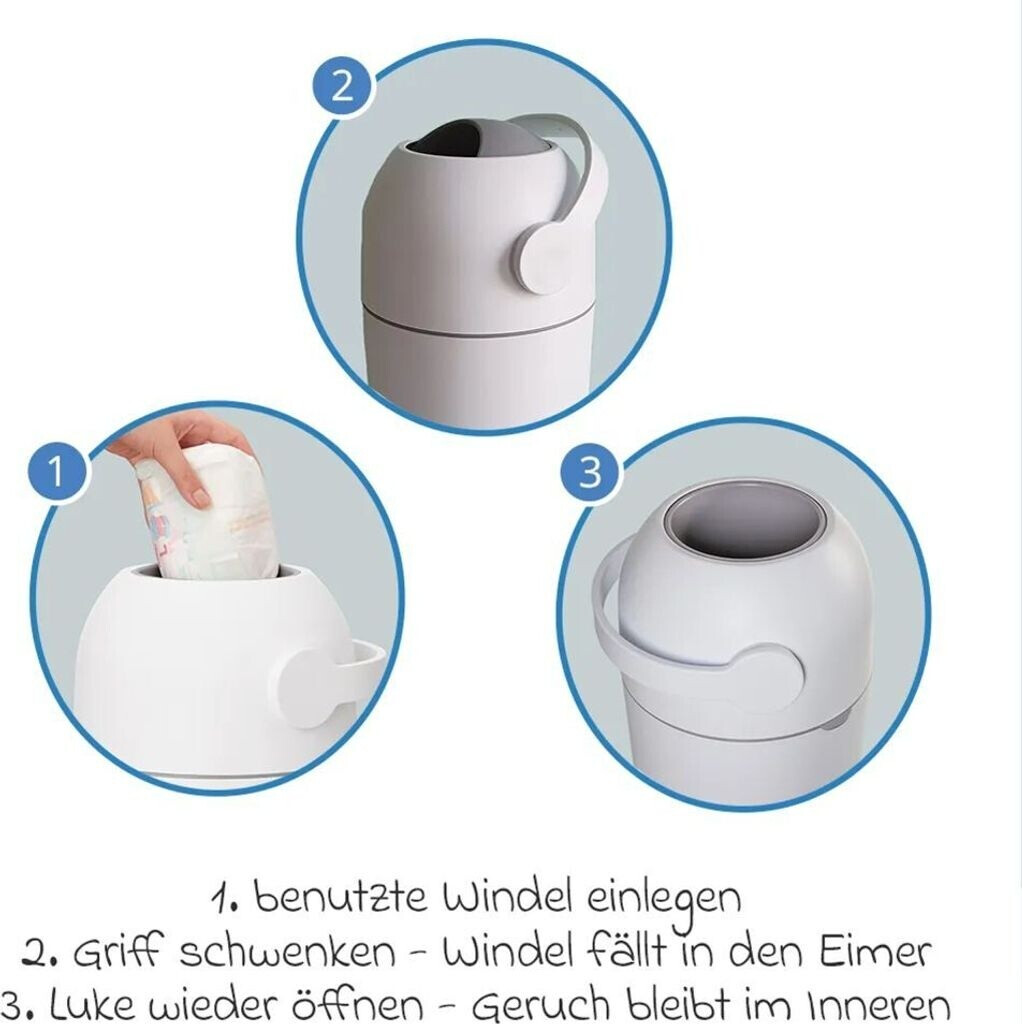 2

1

3

1. benutzte Windel einlegen
2. Griff schwenken - Windel fällt in den Eimer
3. Luke wieder öffnen - Geruch bleibt im Inneren