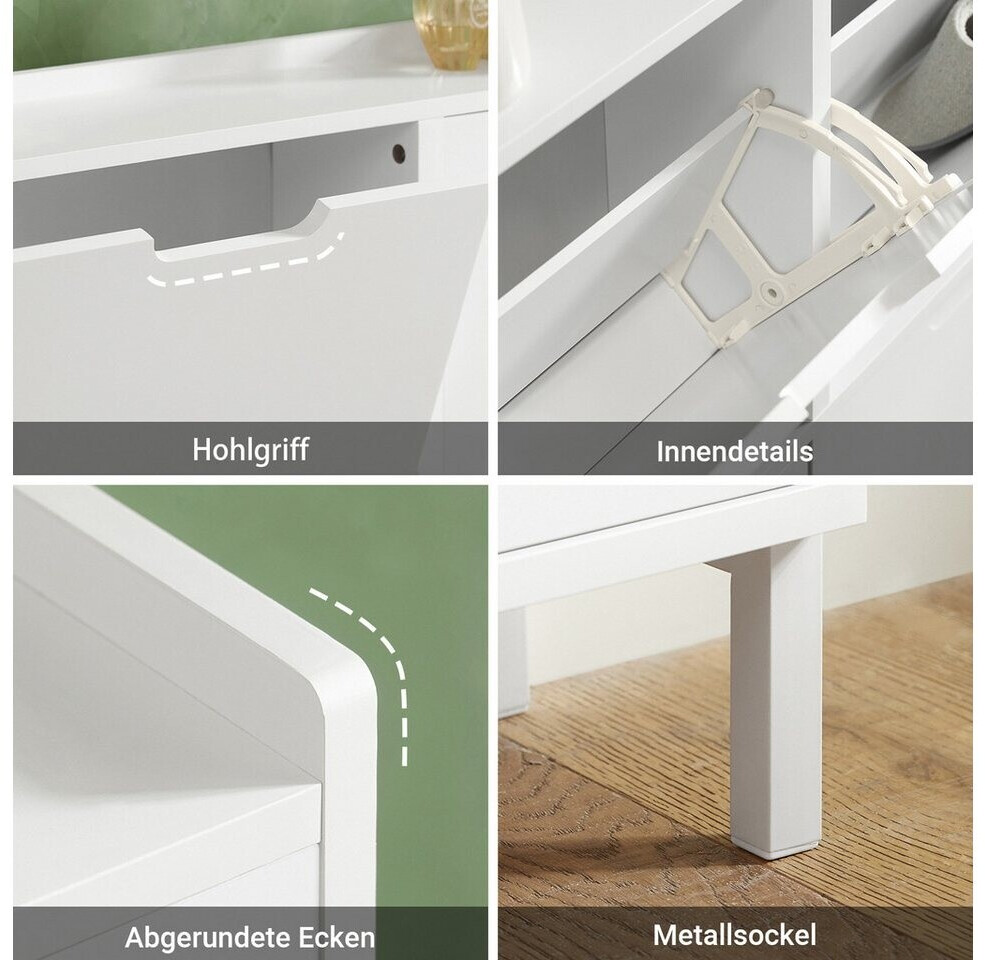 Hohlgriff

Innendetails

Abgerundete Ecken

Metallsockel