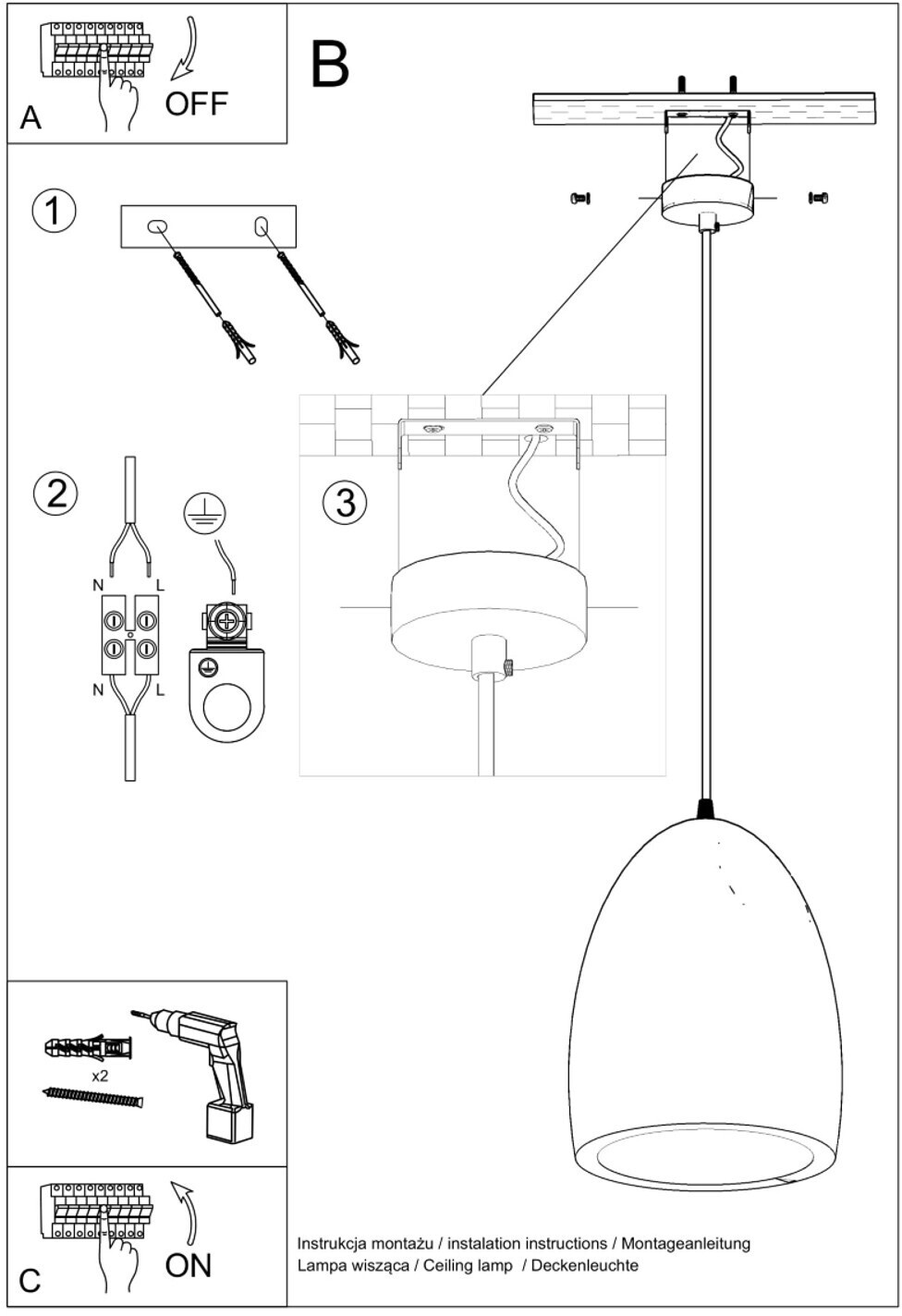 A
OFF

B

1

2

N L
N L

3

x2

C
ON

Instrukcja montażu / instalation instructions / Montageanleitung
Lampa wisząca / Ceiling lamp / Deckenleuchte