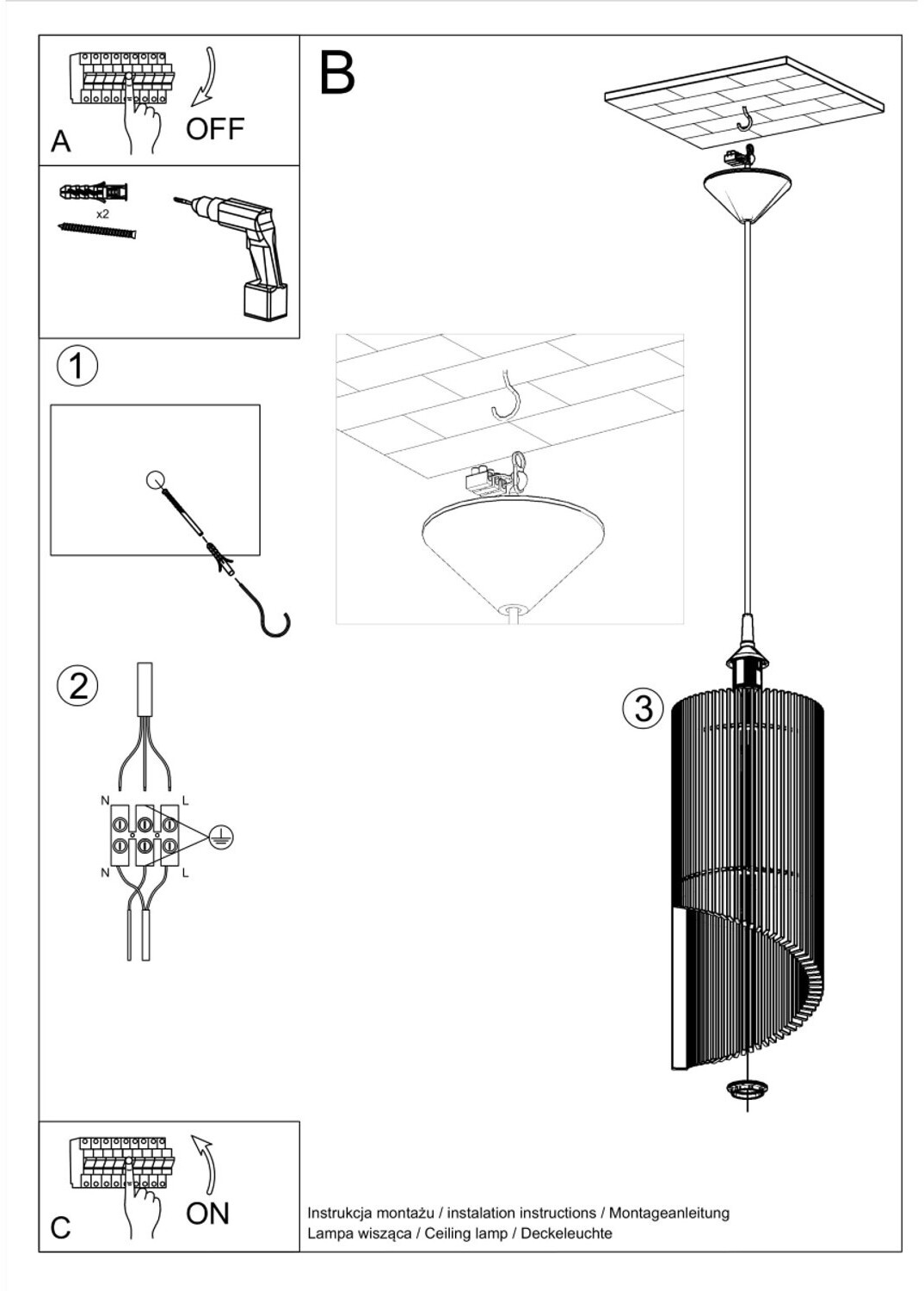 A
OFF

x2

B

1

2

N
L
N
L

3

C
ON

Instrukcja montażu / instalation instructions / Montageanleitung
Lampa wisząca / Ceiling lamp / Deckeleuchte