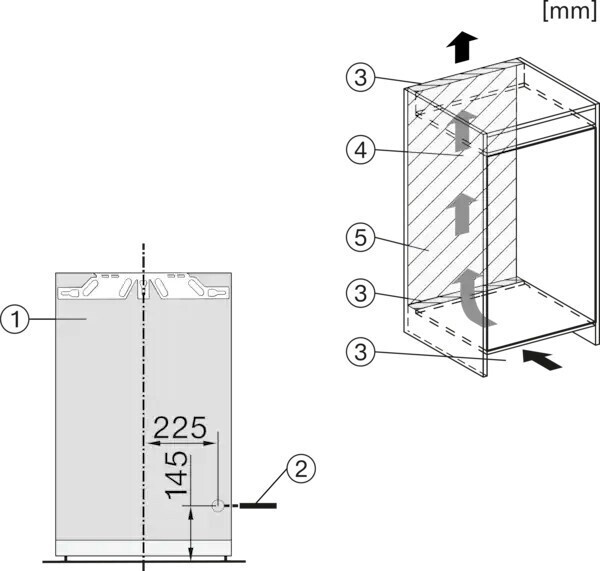 [mm]

3

4

5

3

3

1

225

145

2