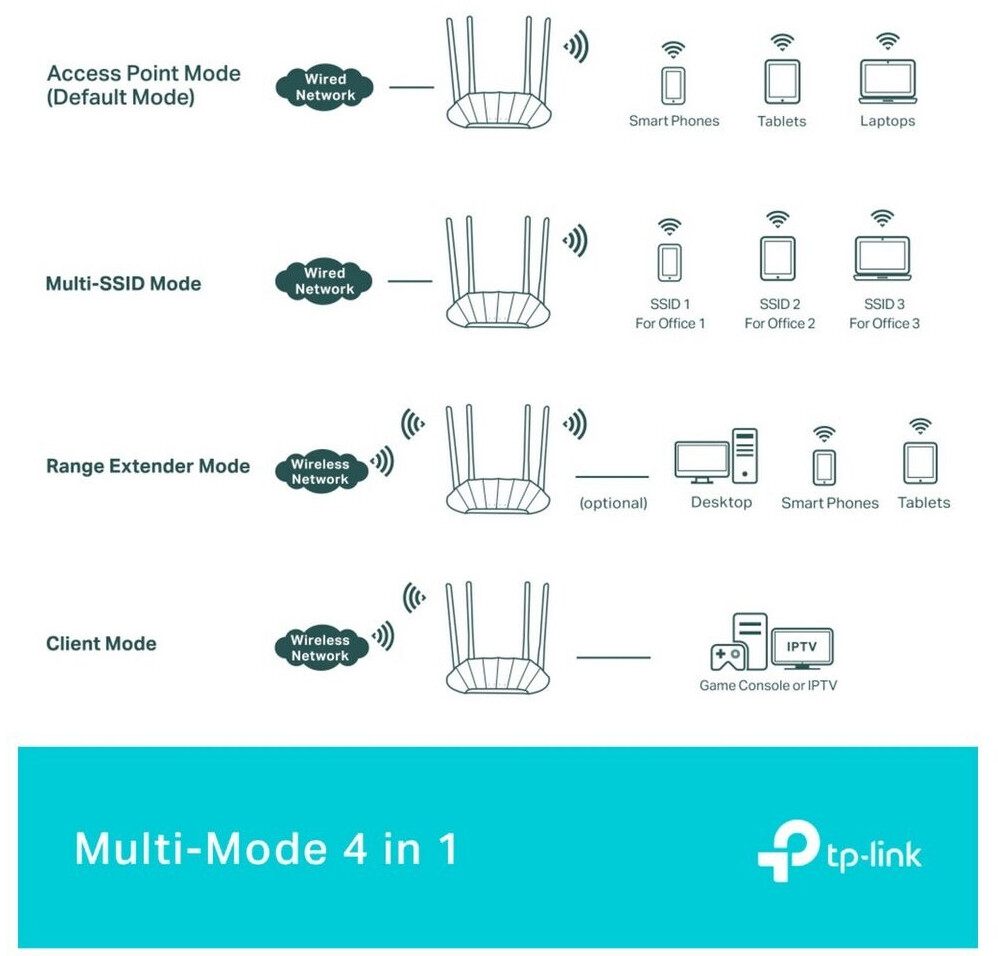 Access Point Mode
(Default Mode)

Wired Network

Smart Phones

Tablets

Laptops

Multi-SSID Mode

Wired Network

SSID 1
For Office 1

SSID 2
For Office 2

SSID 3
For Office 3

Range Extender Mode

Wireless Network

(optional)

Desktop

Smart Phones

Tablets

Client Mode

Wireless Network

IPTV

Game Console or IPTV

Multi-Mode 4 in 1

tp-link