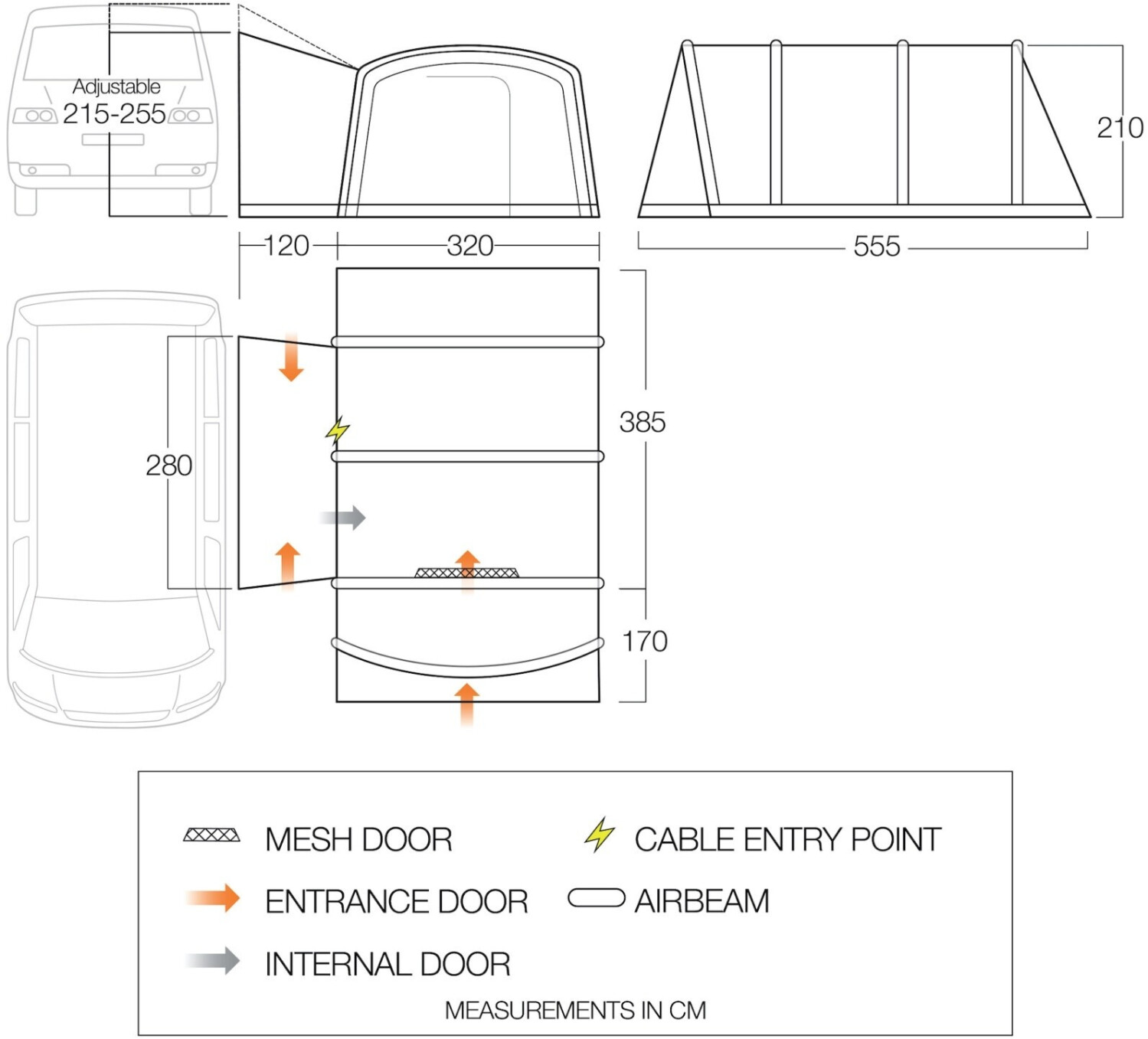 Adjustable
215-255

210

120

320

555

280

385

170

MESH DOOR

CABLE ENTRY POINT

ENTRANCE DOOR

AIRBEAM

INTERNAL DOOR

MEASUREMENTS IN CM