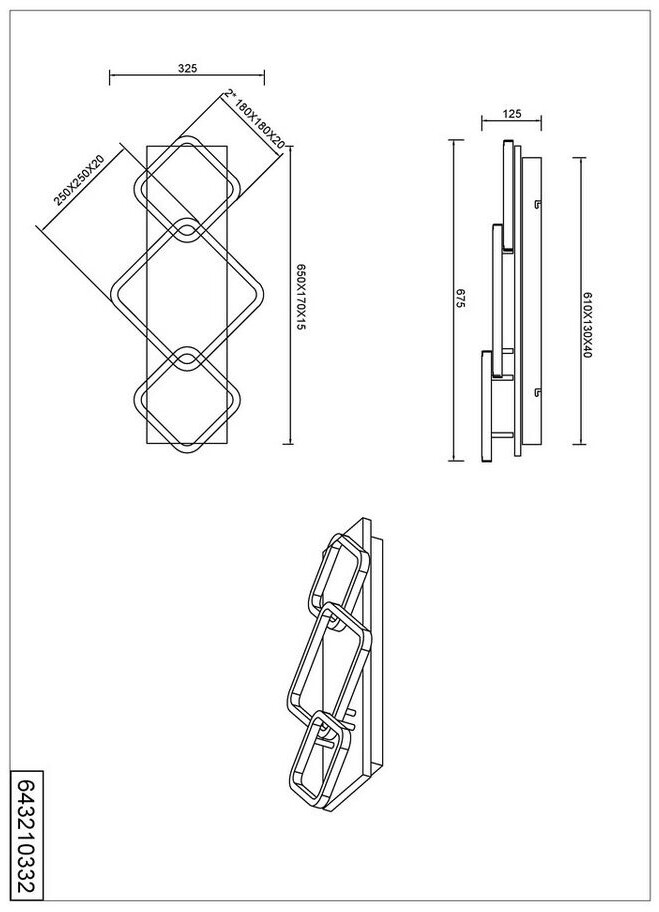 325

2* 180X180X20

250X250X20

650X170X15

125

675

610X130X40

643210332