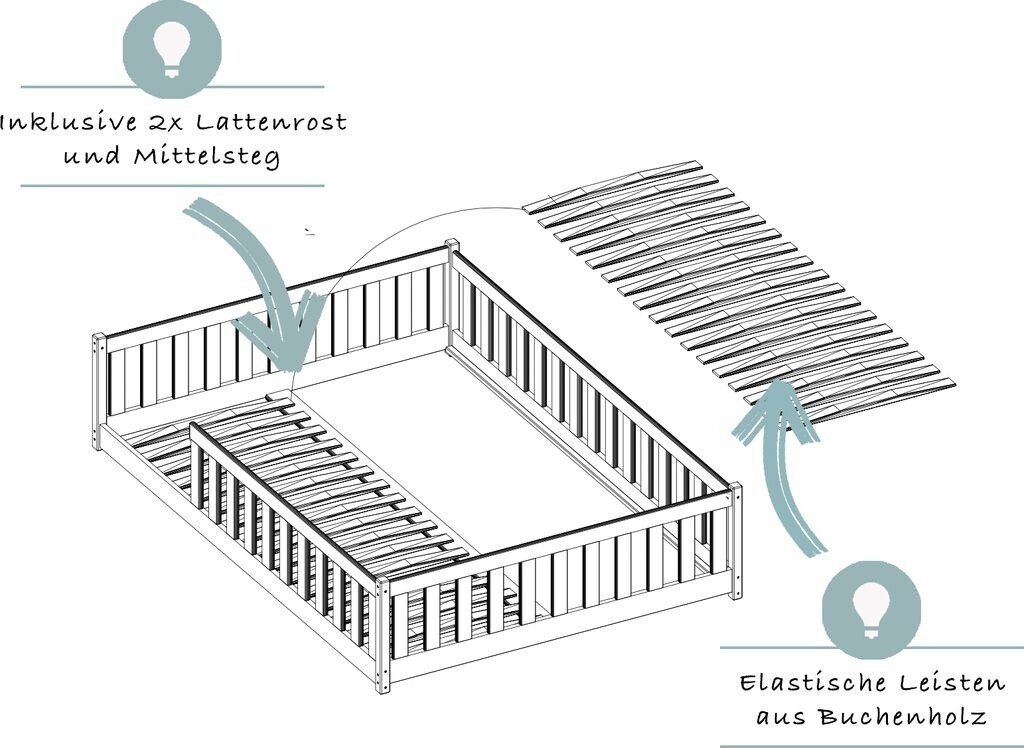 Inklusive 2x Lattenrost und Mittelsteg

Elastische Leisten aus Buchenholz