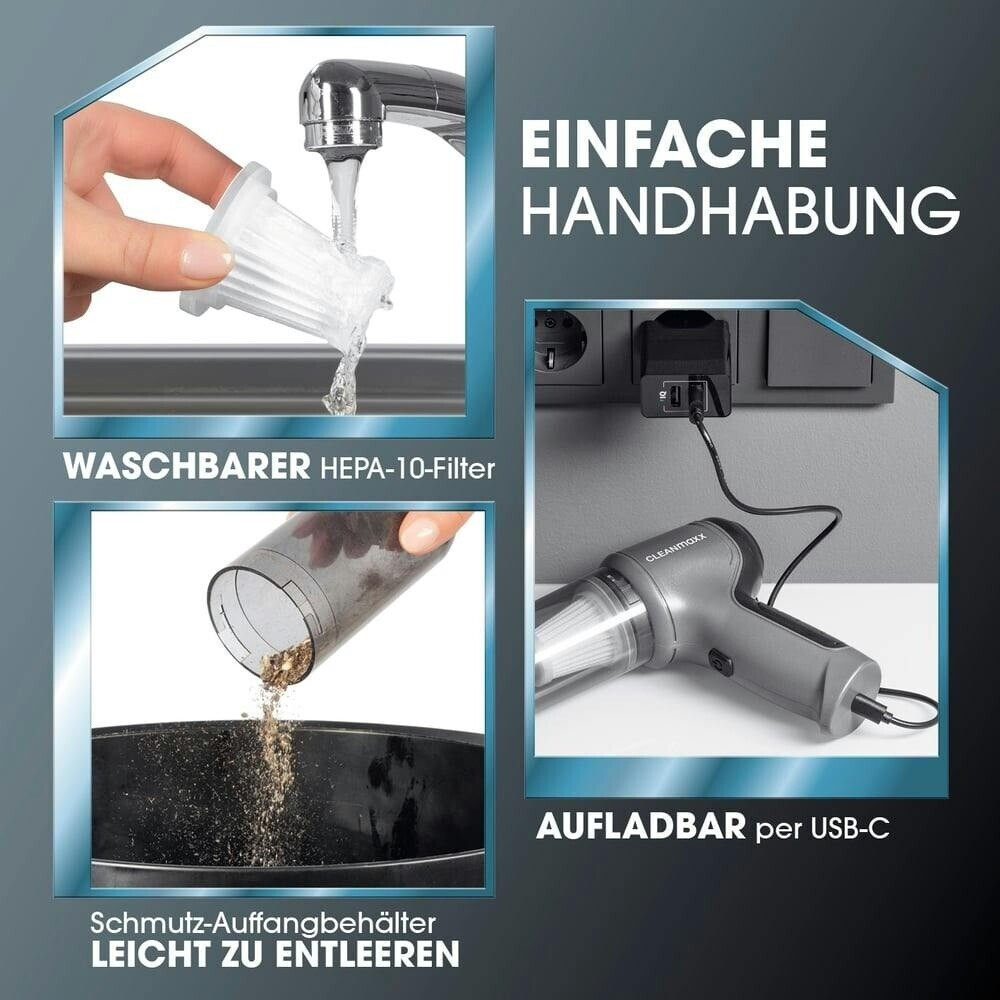 EINFACHE HANDHABUNG

WASCHBARER HEPA-10-Filter

CLEANmaxx

AUFLADBAR per USB-C

Schmutz-Auffangbehälter
LEICHT ZU ENTLEEREN