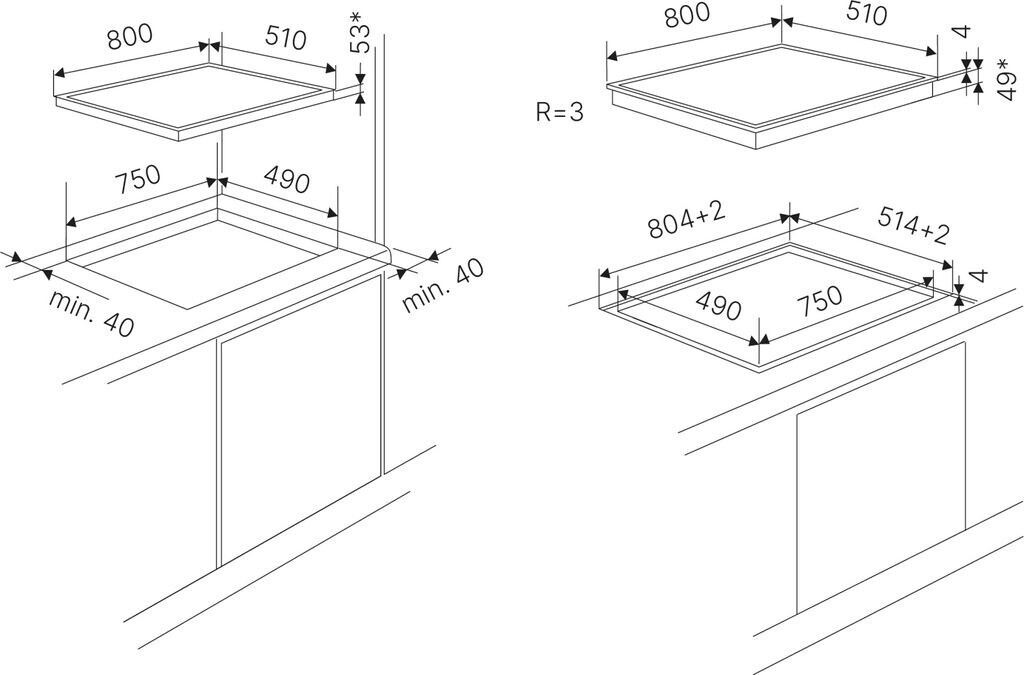 800
510
53*
750
490
min. 40
min. 40

800
510
4
49*
R=3
804+2
514+2
4
490
750