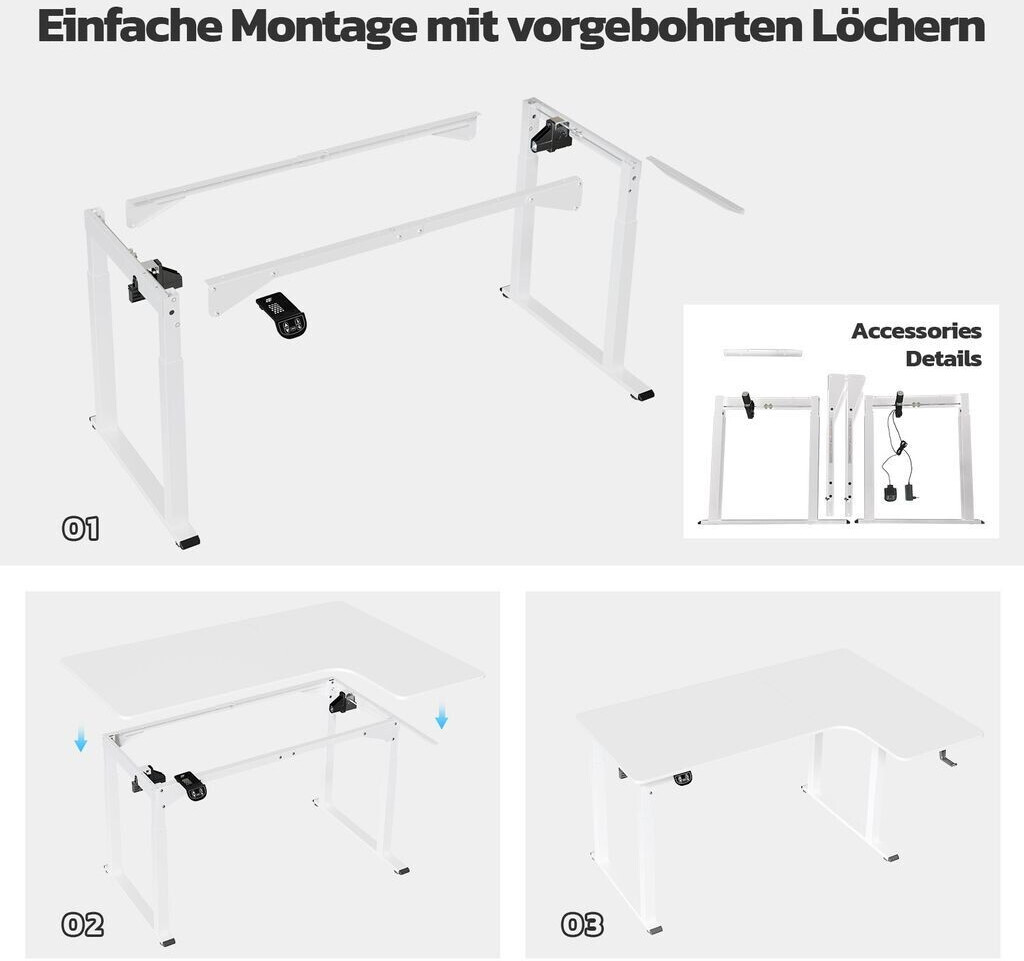 Einfache Montage mit vorgebohrten Löchern

Accessories Details

01

02

03