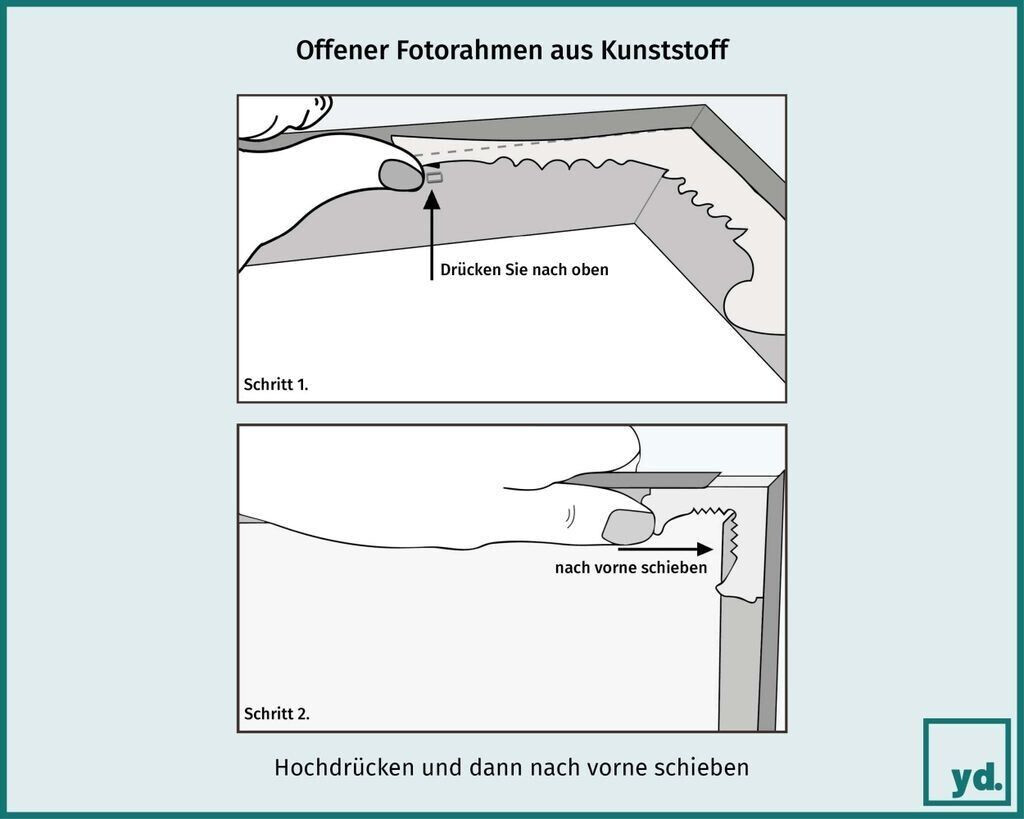 Offener Fotorahmen aus Kunststoff

Drücken Sie nach oben

Schritt 1.

nach vorne schieben

Schritt 2.

Hochdrücken und dann nach vorne schieben

yd.