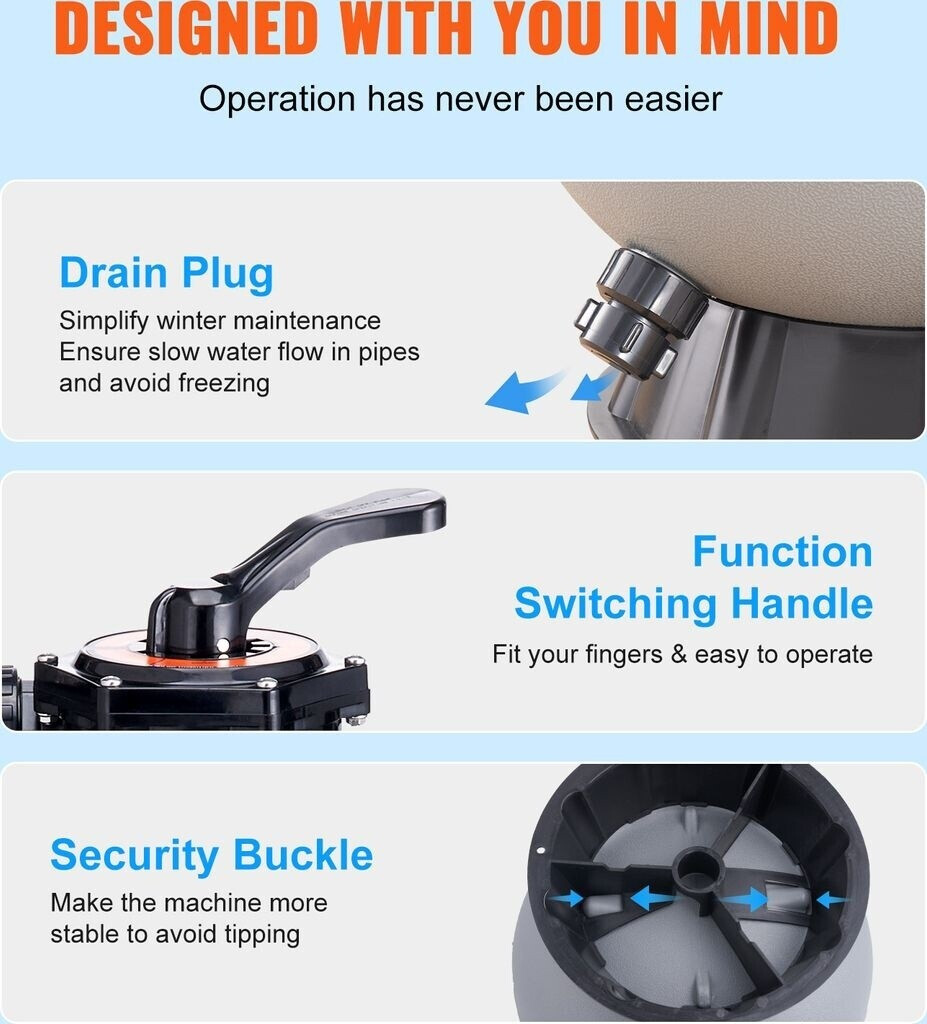 DESIGNED WITH YOU IN MIND

Operation has never been easier

Drain Plug

Simplify winter maintenance
Ensure slow water flow in pipes and avoid freezing

Function Switching Handle

Fit your fingers & easy to operate

Security Buckle

Make the machine more stable to avoid tipping