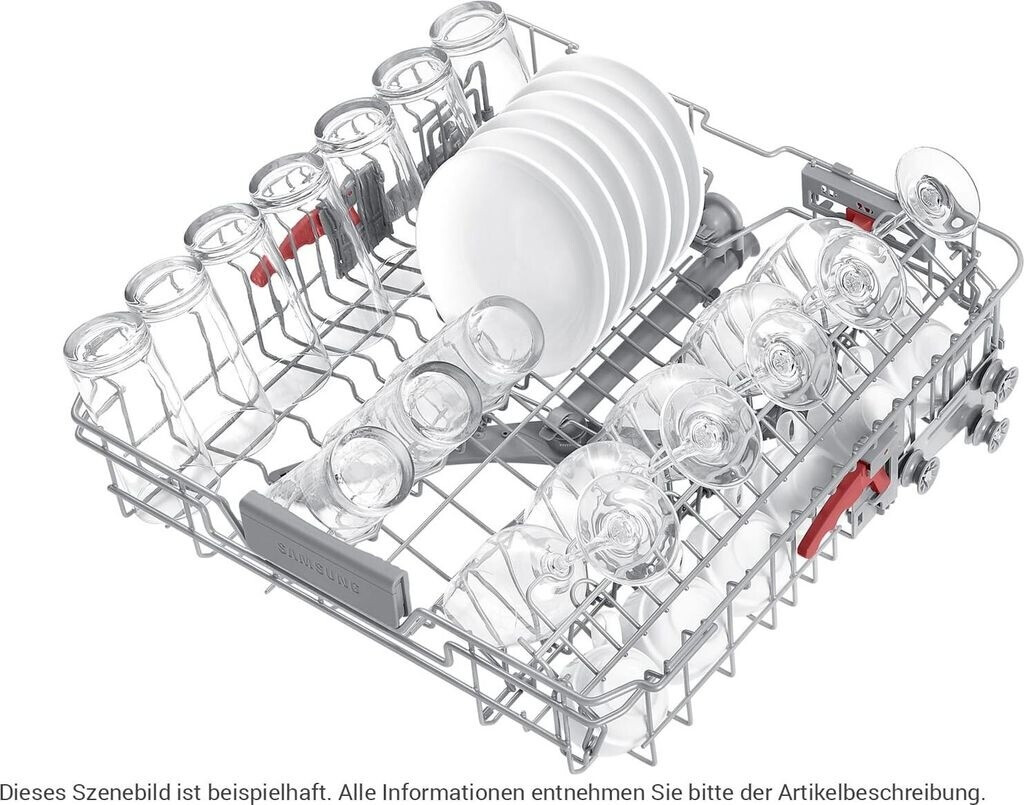 SAMSUNG

Dieses Szenebild ist beispielhaft. Alle Informationen entnehmen Sie bitte der Artikelbeschreibung.