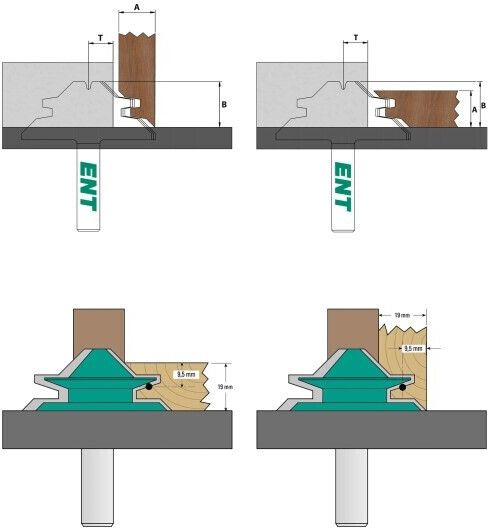 A
T
B
ENT

T
A
B
ENT

9,5 mm
19 mm

19 mm
9,5 mm