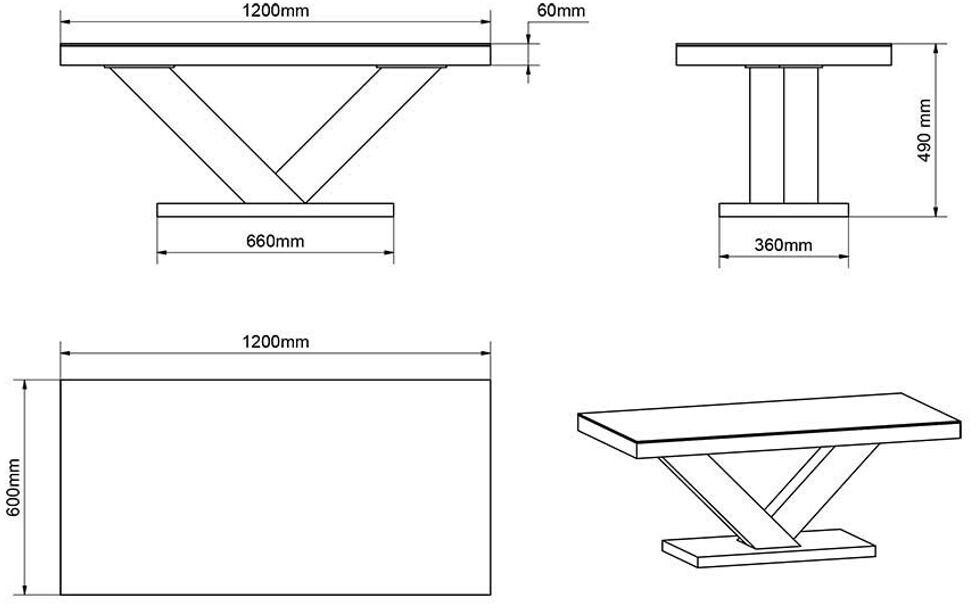 1200mm

60mm

660mm

490 mm

360mm

1200mm

600mm