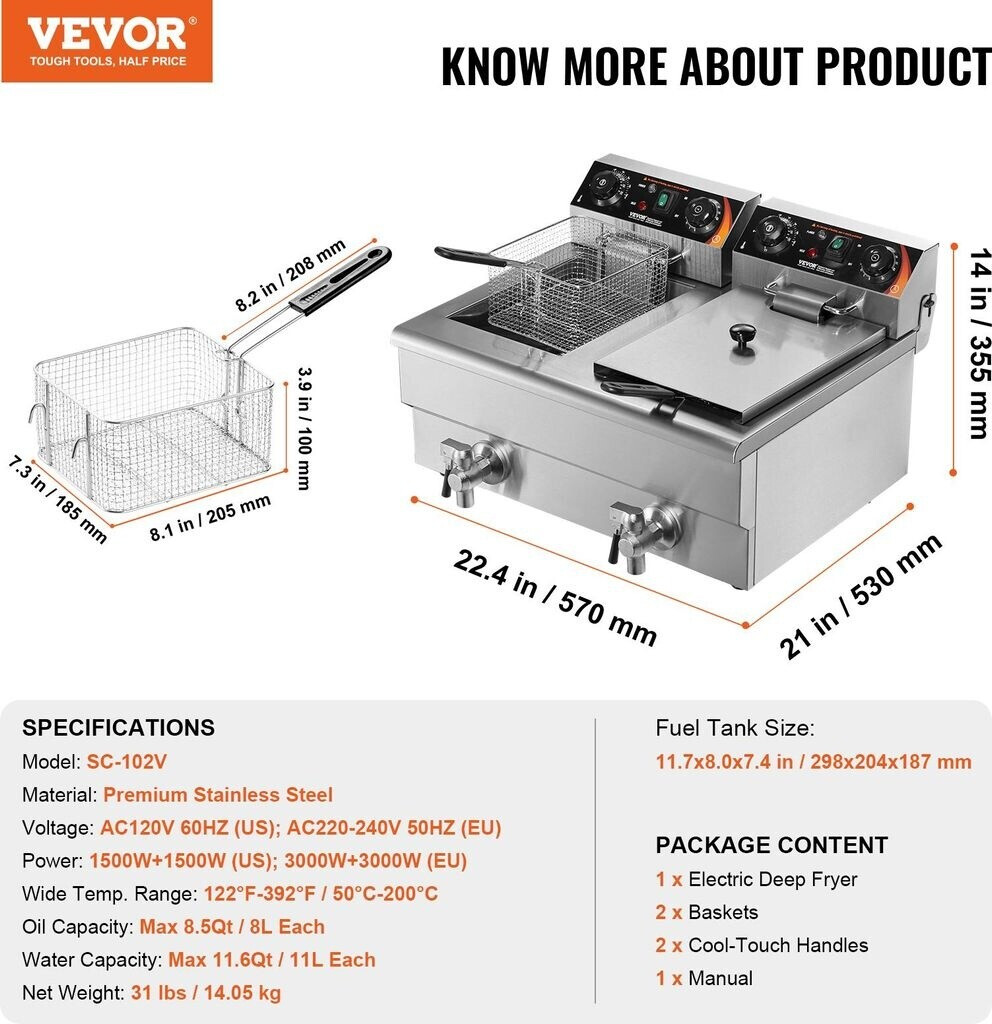 VEVOR®
TOUGH TOOLS, HALF PRICE

KNOW MORE ABOUT PRODUCT

8.2 in / 208 mm
3.9 in / 100 mm
7.3 in / 185 mm
8.1 in / 205 mm

VEVOR
VEVOR

14 in / 355 mm
22.4 in / 570 mm
21 in / 530 mm

SPECIFICATIONS
Model: SC-102V
Material: Premium Stainless Steel
Voltage: AC120V 60HZ (US); AC220-240V 50HZ (EU)
Power: 1500W+1500W (US); 3000W+3000W (EU)
Wide Temp. Range: 122°F-392°F / 50°C-200°C
Oil Capacity: Max 8.5Qt / 8L Each
Water Capacity: Max 11.6Qt / 11L Each
Net Weight: 31 lbs / 14.05 kg

Fuel Tank Size:
11.7x8.0x7.4 in / 298x204x187 mm

PACKAGE CONTENT
1 x Electric Deep Fryer
2 x Baskets
2 x Cool-Touch Handles
1 x Manual