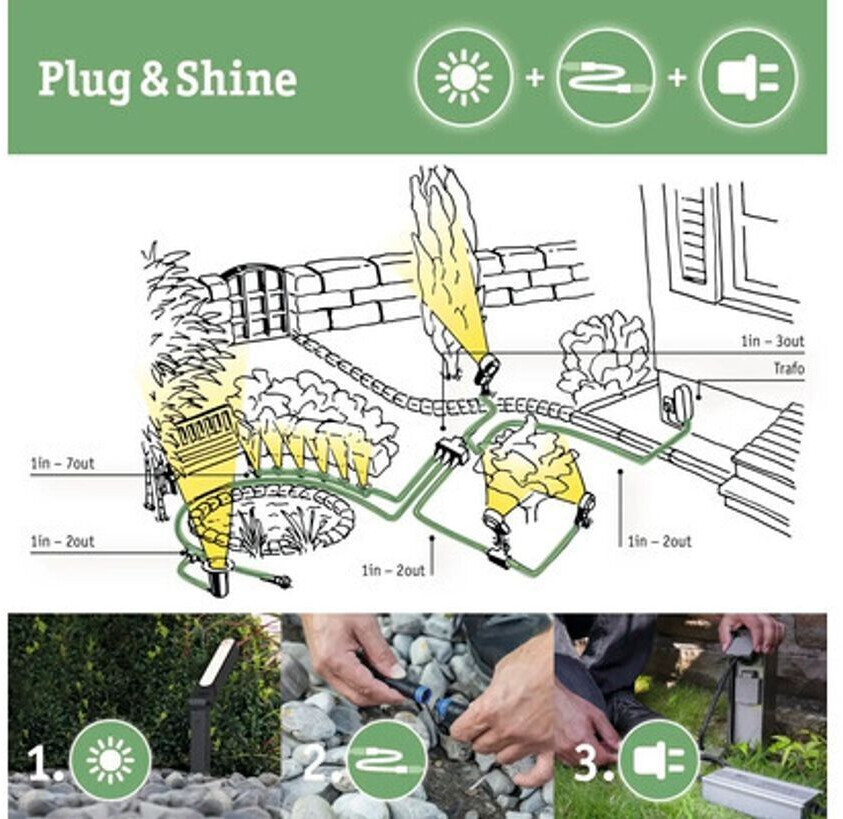 Plug & Shine

+ +

1in – 3out

Trafo

1in – 7out

1in – 2out

1in – 2out

1in – 2out

1.

2.

3.