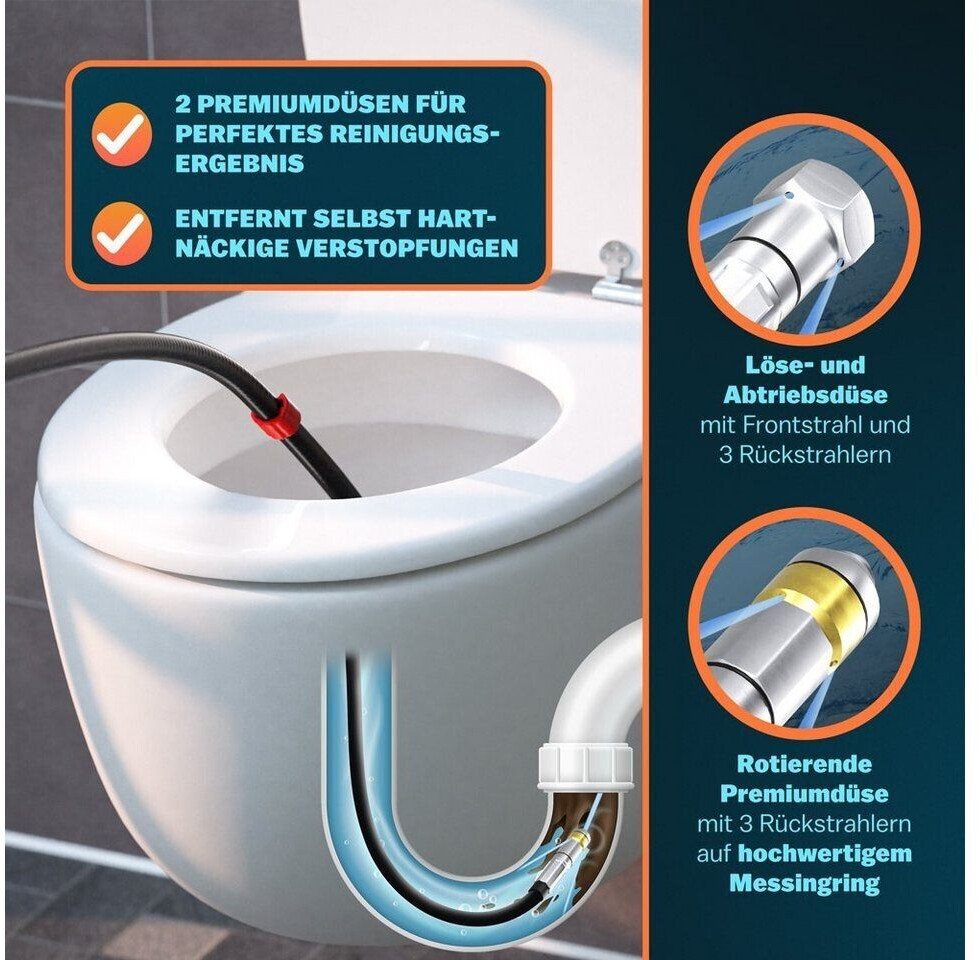 2 PREMIUMDÜSEN FÜR PERFEKTES REINIGUNGSERGEBNIS

ENTFERNT SELBST HARTNÄCKIGE VERSTOPFUNGEN

Löse- und Abtriebsdüse mit Frontstrahl und 3 Rückstrahlern

Rotierende Premiumdüse mit 3 Rückstrahlern auf hochwertigem Messingring