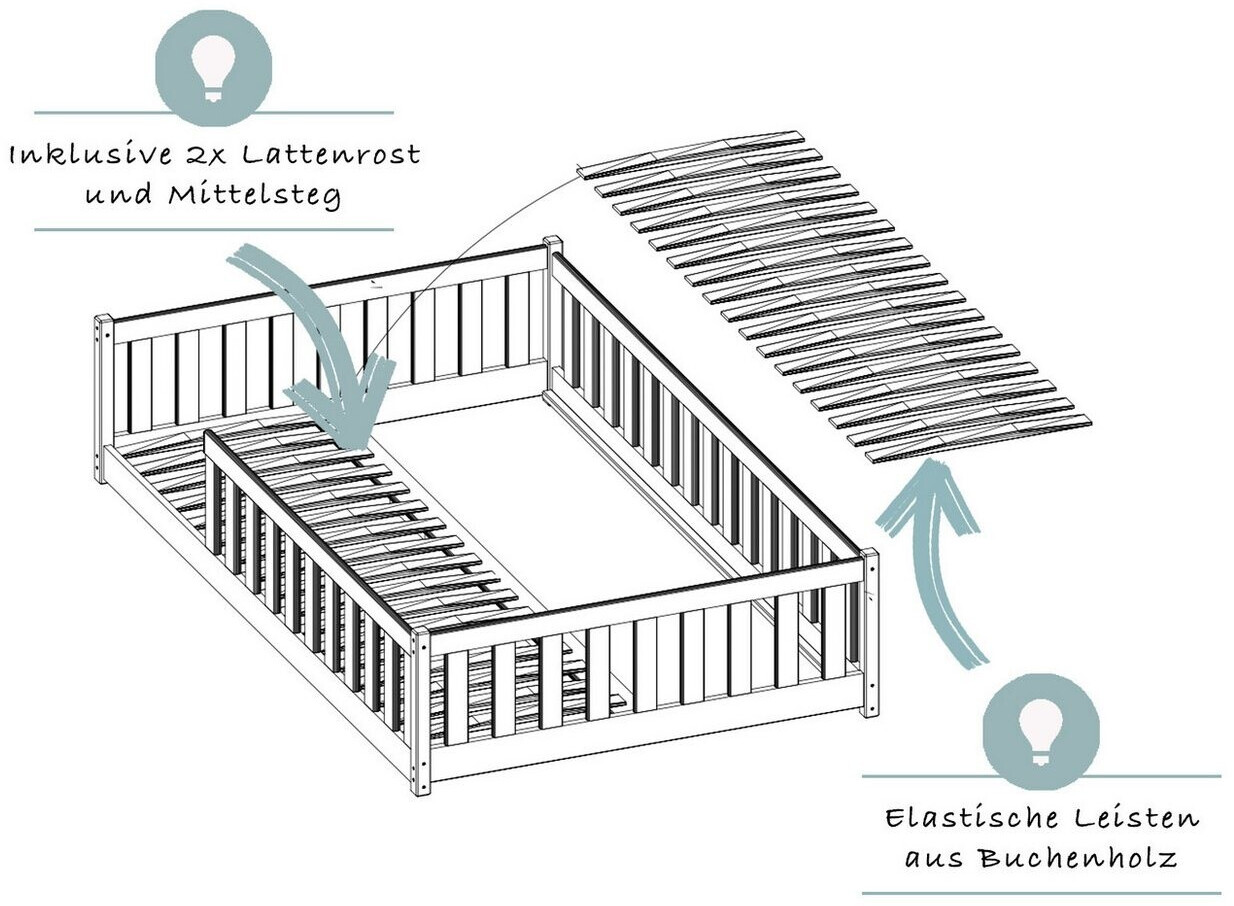 Inklusive 2x Lattenrost und Mittelsteg

Elastische Leisten aus Buchenholz