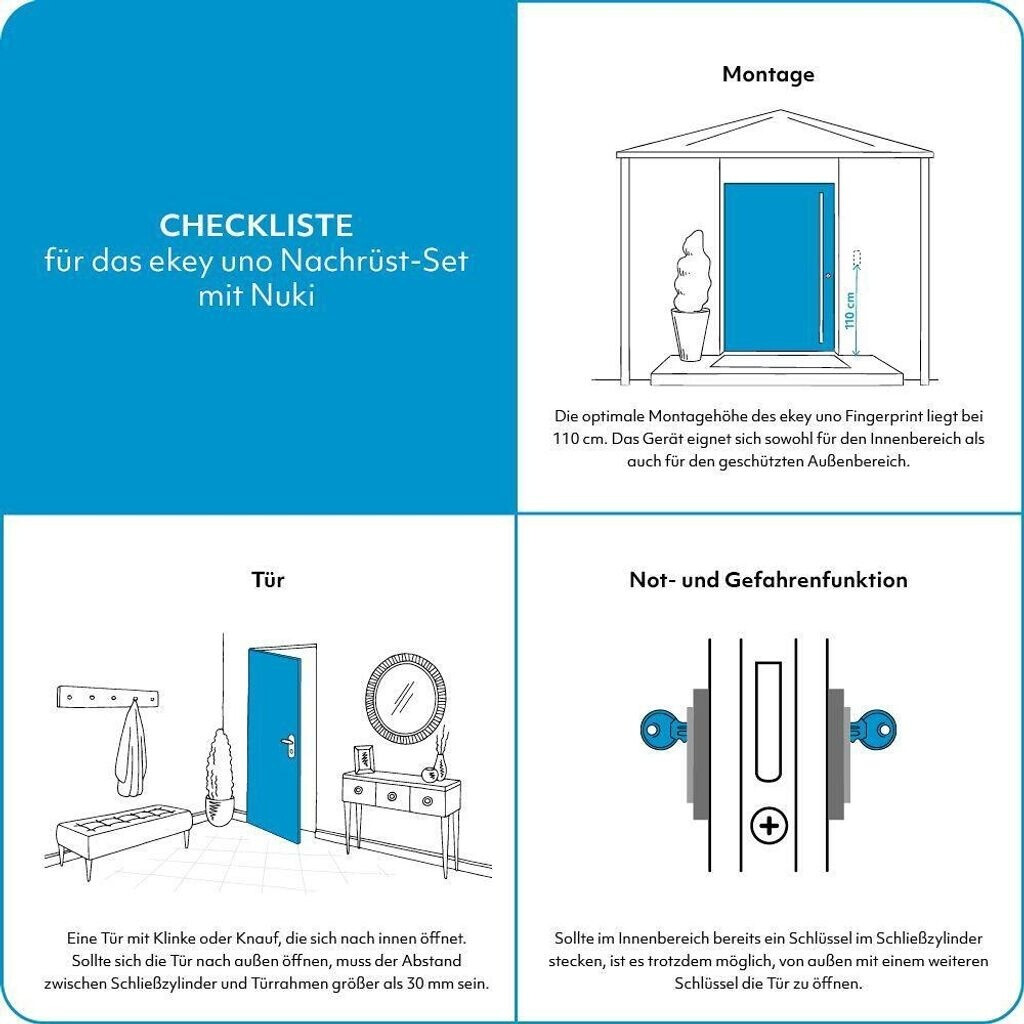 CHECKLISTE
für das ekey uno Nachrüst-Set mit Nuki

Montage

110 cm

Die optimale Montagehöhe des ekey uno Fingerprint liegt bei 110 cm. Das Gerät eignet sich sowohl für den Innenbereich als auch für den geschützten Außenbereich.

Tür

Eine Tür mit Klinke oder Knauf, die sich nach innen öffnet. Sollte sich die Tür nach außen öffnen, muss der Abstand zwischen Schließzylinder und Türrahmen größer als 30 mm sein.

Not- und Gefahrenfunktion

Sollte im Innenbereich bereits ein Schlüssel im Schließzylinder stecken, ist es trotzdem möglich, von außen mit einem weiteren Schlüssel die Tür zu öffnen.