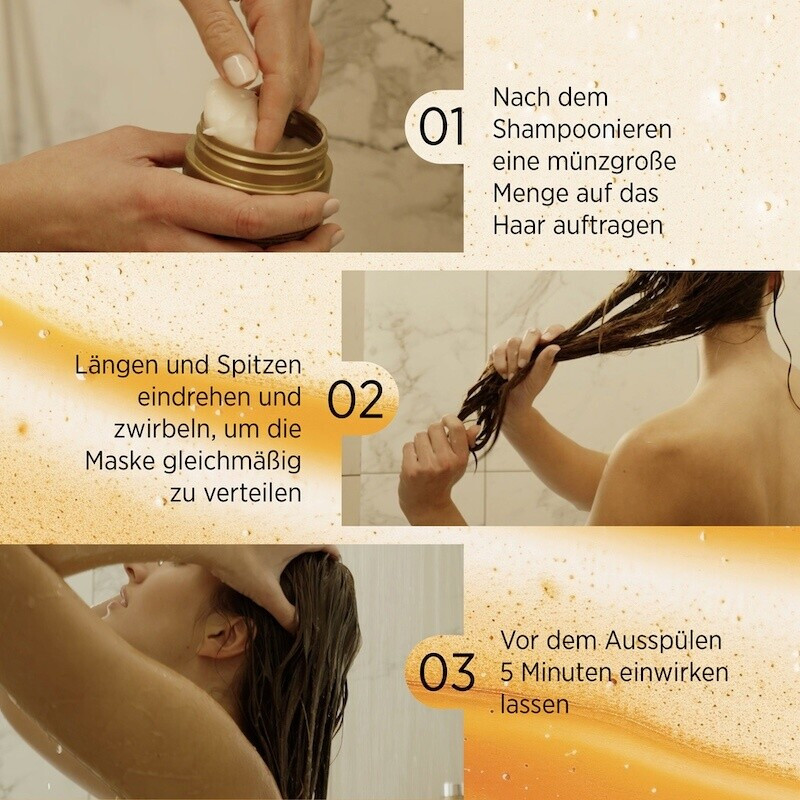 01

Nach dem Shampoonieren eine münzgroße Menge auf das Haar auftragen

Längen und Spitzen eindrehen und zwirbeln, um die Maske gleichmäßig zu verteilen

02

03

Vor dem Ausspülen 5 Minuten einwirken lassen