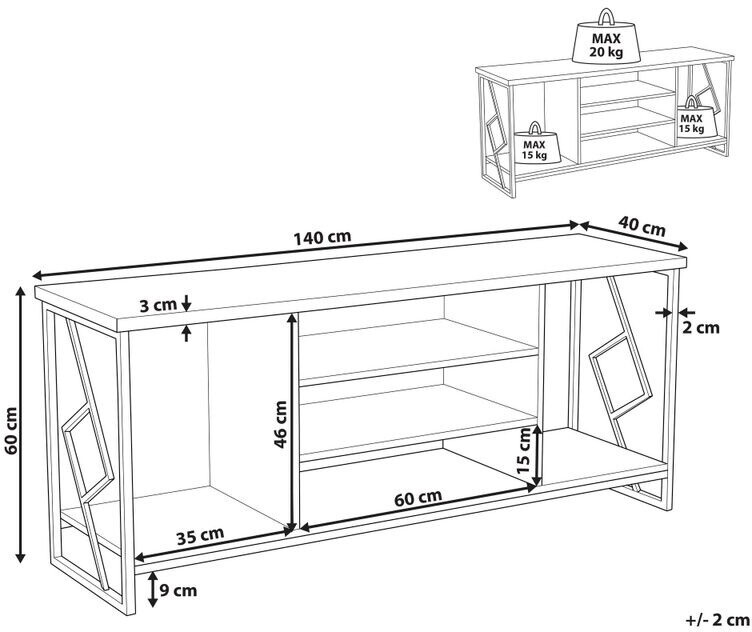 MAX
20 kg

MAX
15 kg

MAX
15 kg

140 cm

40 cm

3 cm

2 cm

60 cm

46 cm

15 cm

60 cm

35 cm

9 cm

+/- 2 cm