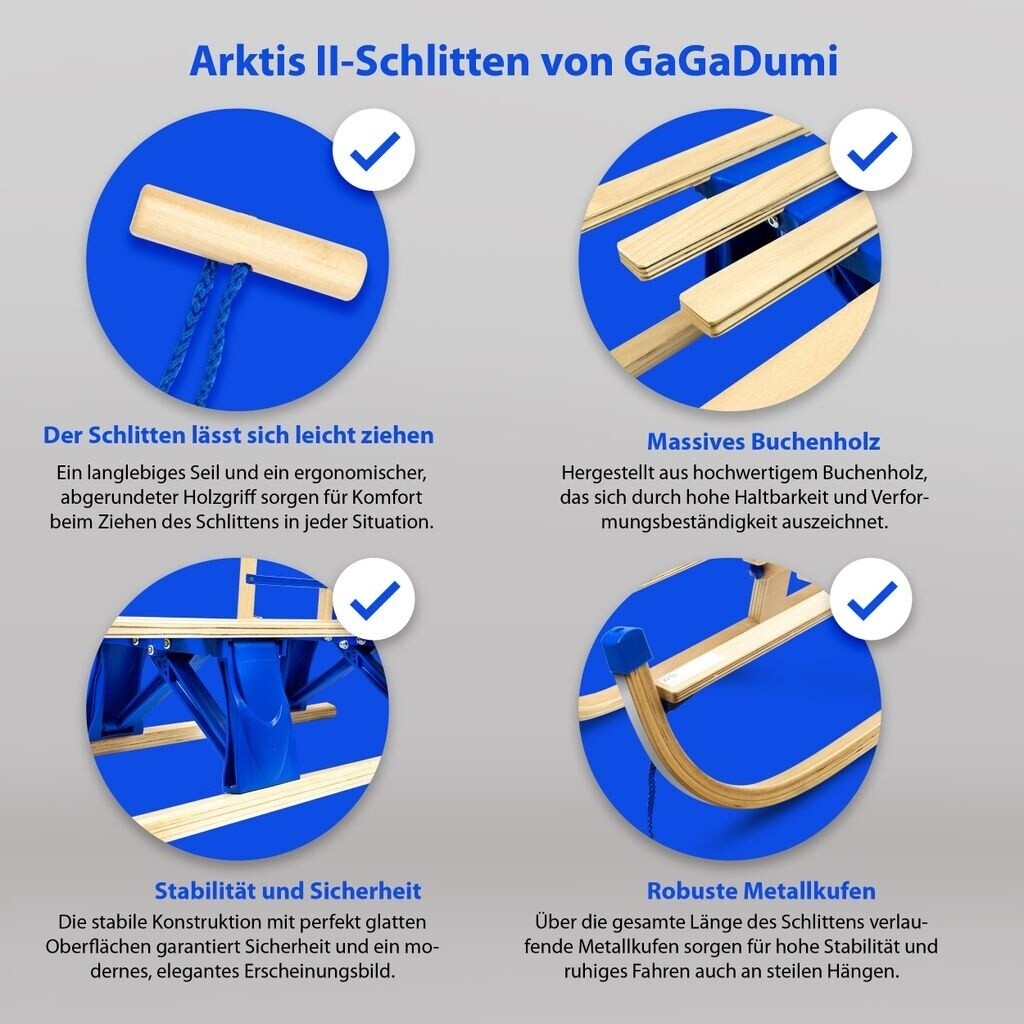 Arktis II-Schlitten von GaGaDumi

Der Schlitten lässt sich leicht ziehen

Ein langlebiges Seil und ein ergonomischer, abgerundeter Holzgriff sorgen für Komfort beim Ziehen des Schlittens in jeder Situation.

Massives Buchenholz

Hergestellt aus hochwertigem Buchenholz, das sich durch hohe Haltbarkeit und Verformungsbeständigkeit auszeichnet.

Stabilität und Sicherheit

Die stabile Konstruktion mit perfekt glatten Oberflächen garantiert Sicherheit und ein modernes, elegantes Erscheinungsbild.

Robuste Metallkufen

Über die gesamte Länge des Schlittens verlaufende Metallkufen sorgen für hohe Stabilität und ruhiges Fahren auch an steilen Hängen.