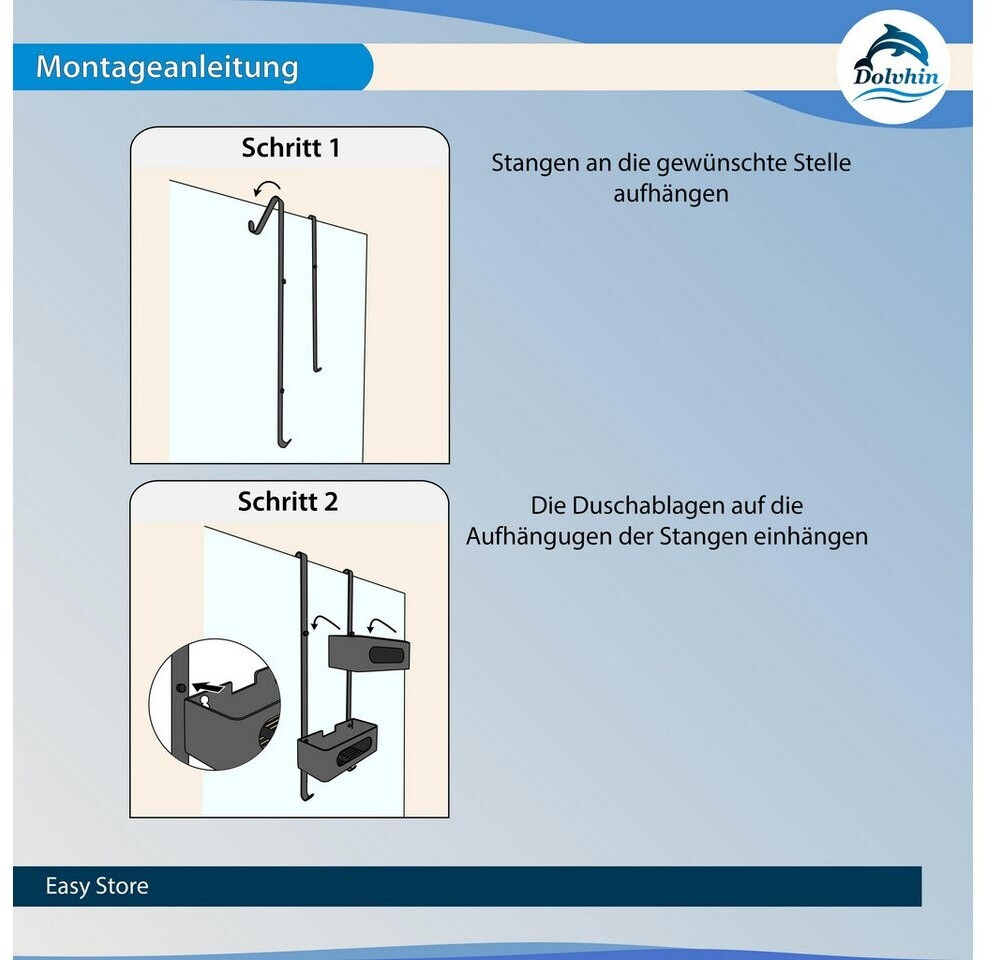 Montageanleitung

Dolvhin

Schritt 1

Stangen an die gewünschte Stelle aufhängen

Schritt 2

Die Duschablagen auf die Aufhängugen der Stangen einhängen

Easy Store