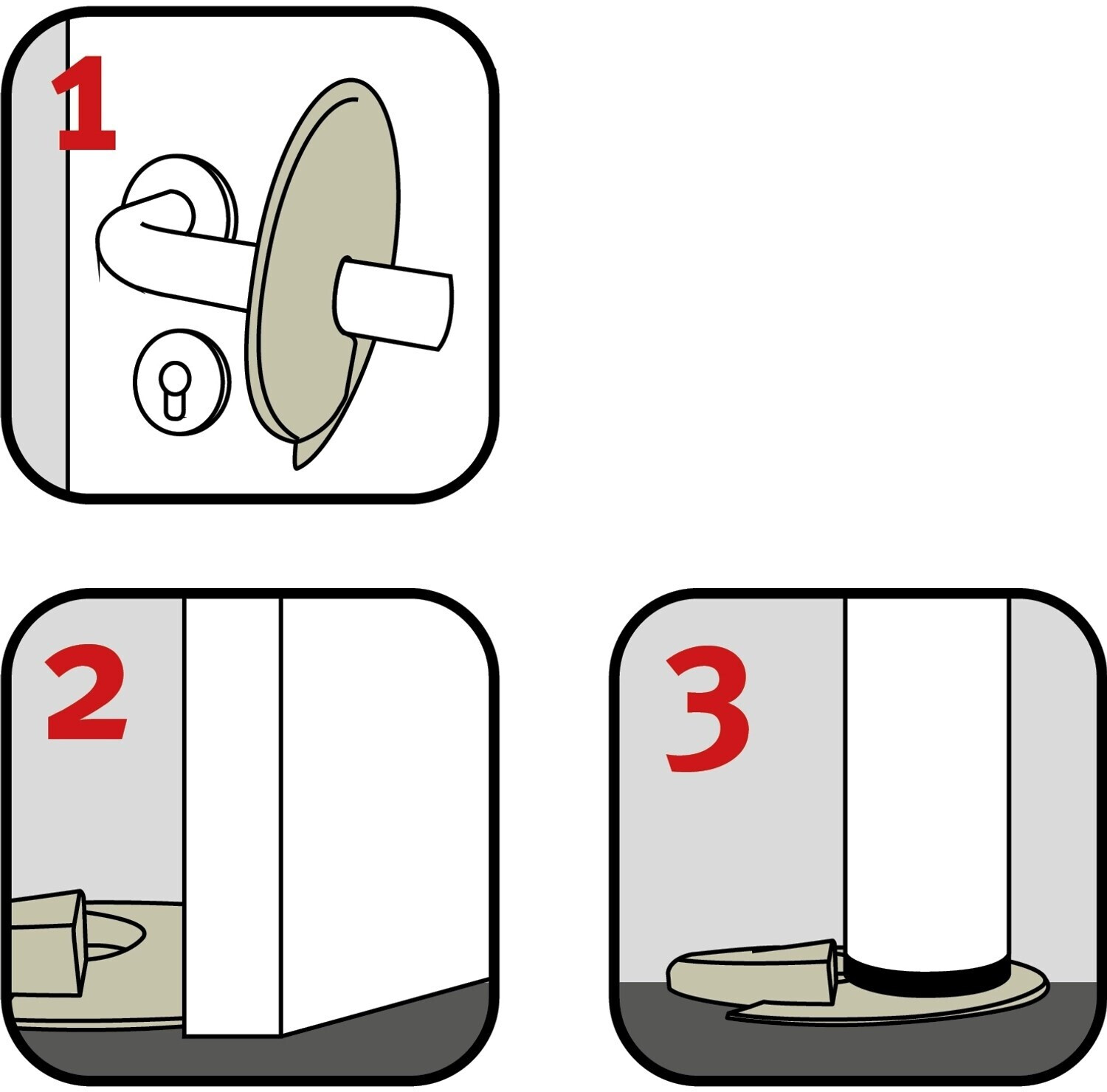 1

2

3