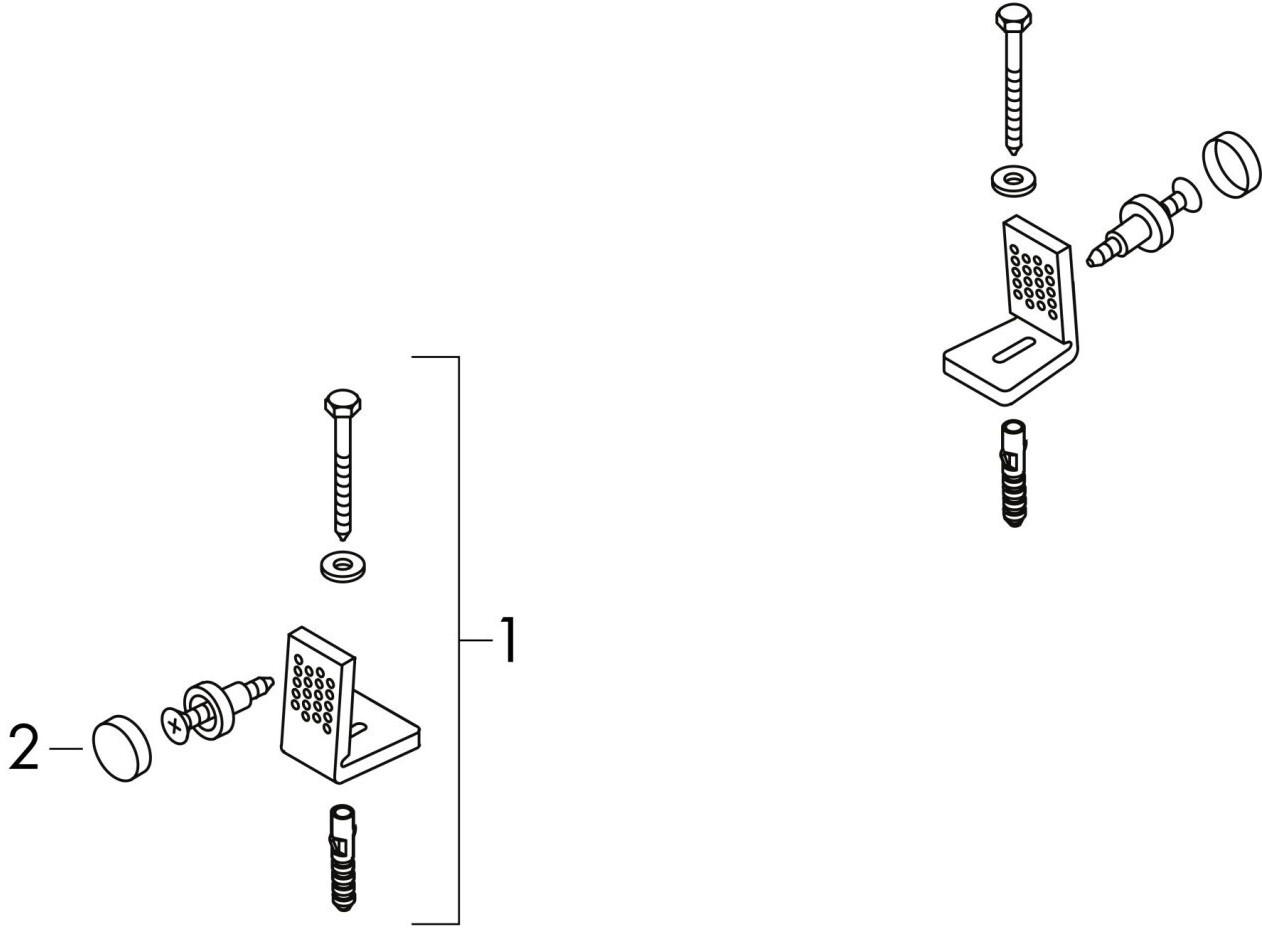 1
2