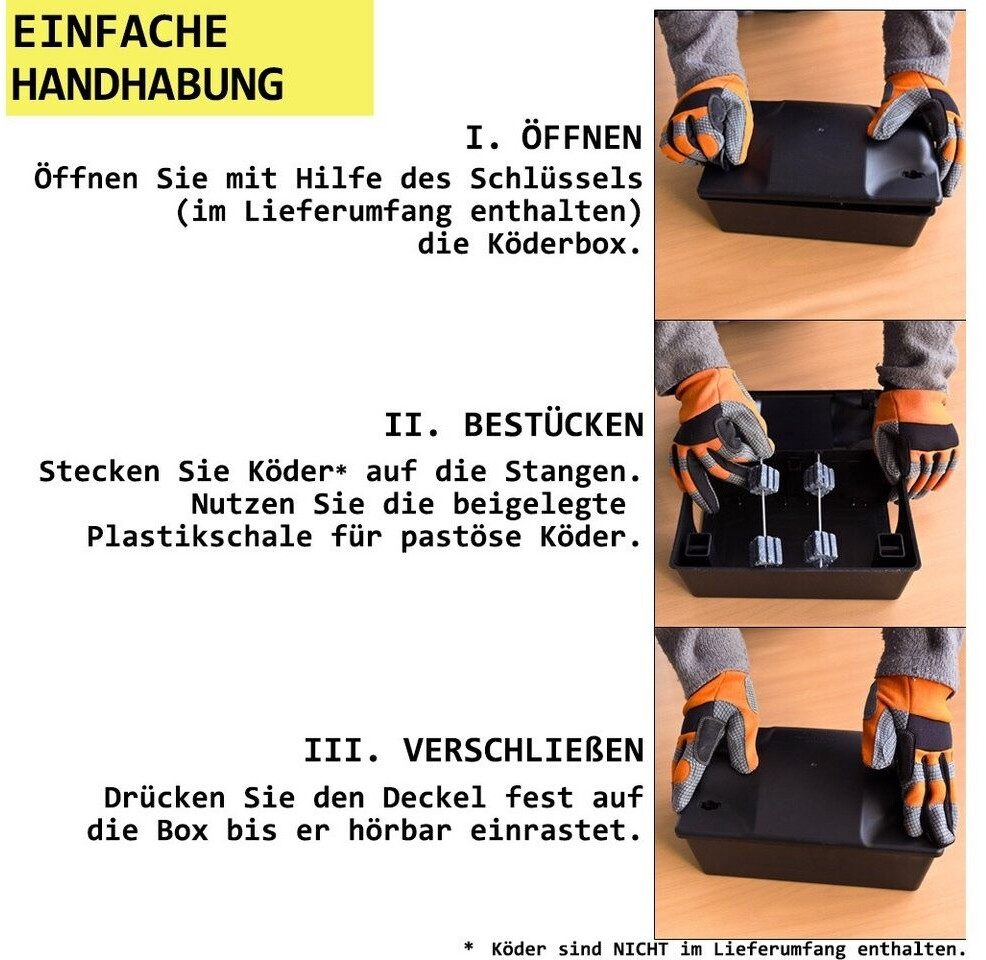 EINFACHE HANDHABUNG

I. ÖFFNEN

Öffnen Sie mit Hilfe des Schlüssels (im Lieferumfang enthalten) die Köderbox.

II. BESTÜCKEN

Stecken Sie Köder* auf die Stangen. Nutzen Sie die beigelegte Plastikschale für pastöse Köder.

III. VERSCHLIEßEN

Drücken Sie den Deckel fest auf die Box bis er hörbar einrastet.

* Köder sind NICHT im Lieferumfang enthalten.