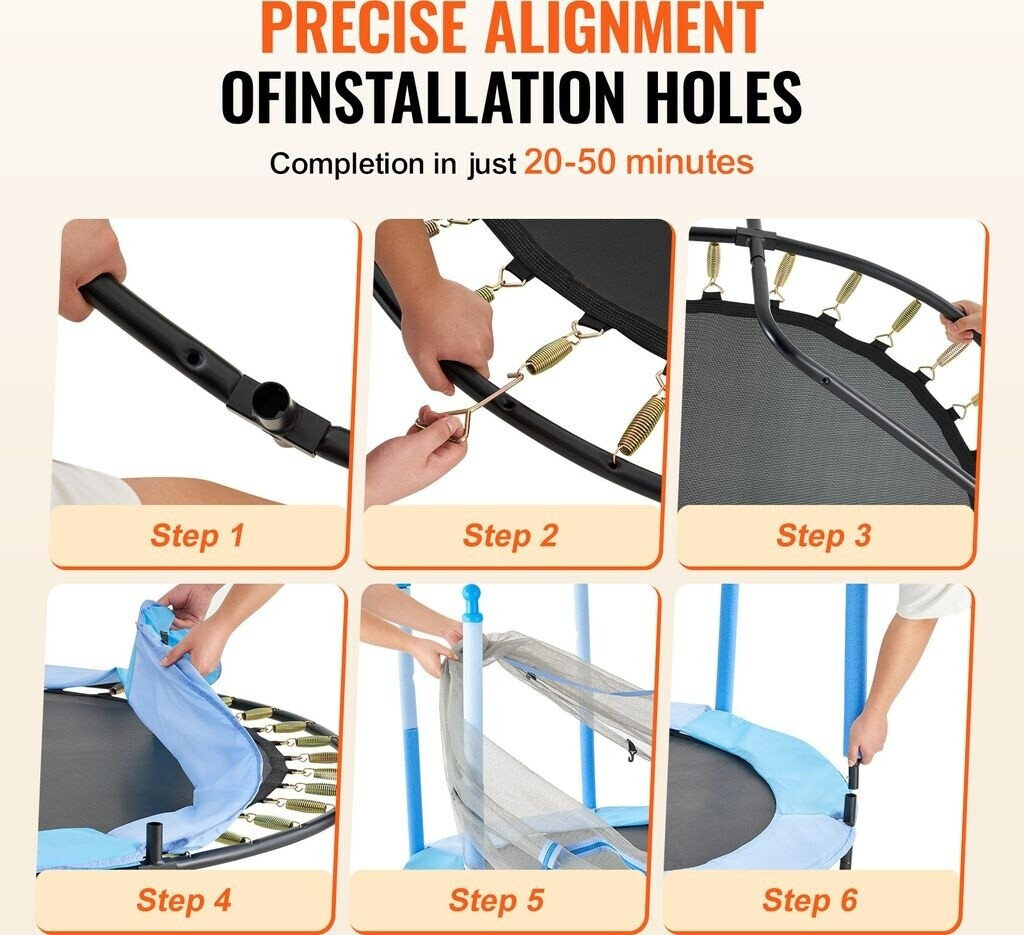 PRECISE ALIGNMENT
OFINSTALLATION HOLES

Completion in just 20-50 minutes

Step 1

Step 2

Step 3

Step 4

Step 5

Step 6