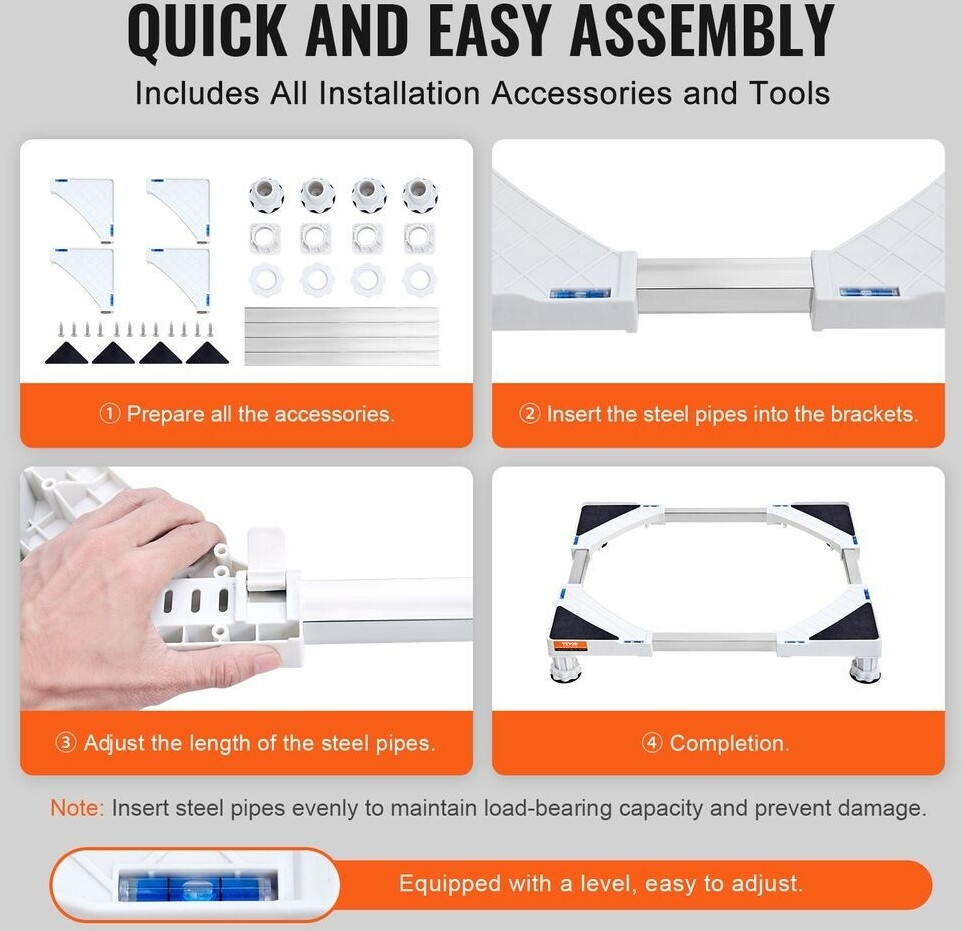 QUICK AND EASY ASSEMBLY

Includes All Installation Accessories and Tools

① Prepare all the accessories.

② Insert the steel pipes into the brackets.

③ Adjust the length of the steel pipes.

VEVOR

④ Completion.

Note: Insert steel pipes evenly to maintain load-bearing capacity and prevent damage.

Equipped with a level, easy to adjust.